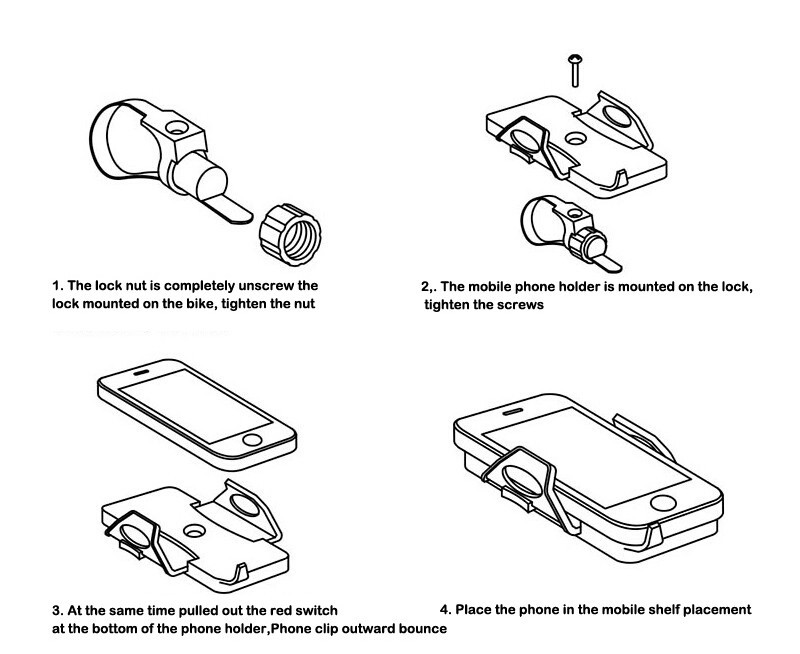 1. The lock nut is completely unscrew the lock mounted on the bike, tighten the nut

2,. The mobile phone holder is mounted on the lock, tighten the screws

3. At the same time pulled out the red switch at the bottom of the phone holder,Phone clip outward bounce

4. Place the phone in the mobile shelf placement