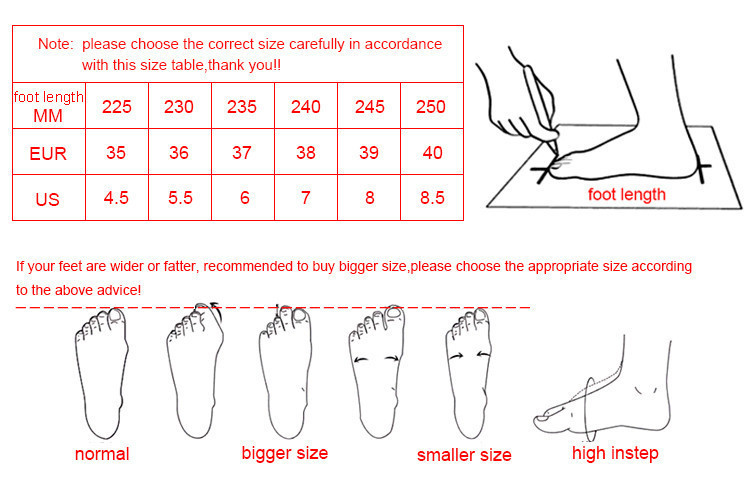 Note: please choose the correct size carefully in accordance with this size table,thank you!!

| foot length MM | 225 | 230 | 235 | 240 | 245 | 250 |
|---|---|---|---|---|---|---|
| EUR | 35 | 36 | 37 | 38 | 39 | 40 |
| US | 4.5 | 5.5 | 6 | 7 | 8 | 8.5 |

foot length

If your feet are wider or fatter, recommended to buy bigger size,please choose the appropriate size according to the above advice!

normal

bigger size

smaller size

high instep