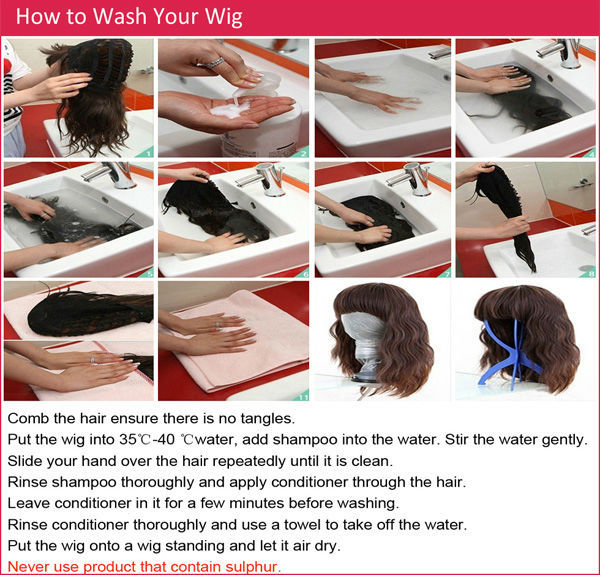 How to Wash Your Wig

1

2

4

5

6

7

8

11

Comb the hair ensure there is no tangles.
Put the wig into 35℃-40 ℃water, add shampoo into the water. Stir the water gently.
Slide your hand over the hair repeatedly until it is clean.
Rinse shampoo thoroughly and apply conditioner through the hair.
Leave conditioner in it for a few minutes before washing.
Rinse conditioner thoroughly and use a towel to take off the water.
Put the wig onto a wig standing and let it air dry.
Never use product that contain sulphur.