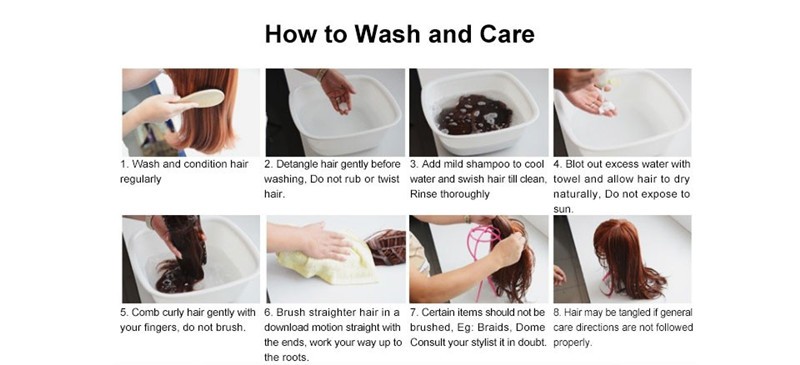 How to Wash and Care

1. Wash and condition hair regularly

2. Detangle hair gently before washing, Do not rub or twist hair.

3. Add mild shampoo to cool water and swish hair till clean, Rinse thoroughly

4. Blot out excess water with towel and allow hair to dry naturally, Do not expose to sun.

5. Comb curly hair gently with your fingers, do not brush.

6. Brush straighter hair in a download motion straight with the ends, work your way up to the roots.

7. Certain items should not be brushed, Eg: Braids, Dome Consult your stylist it in doubt.

8. Hair may be tangled if general care directions are not followed properly.