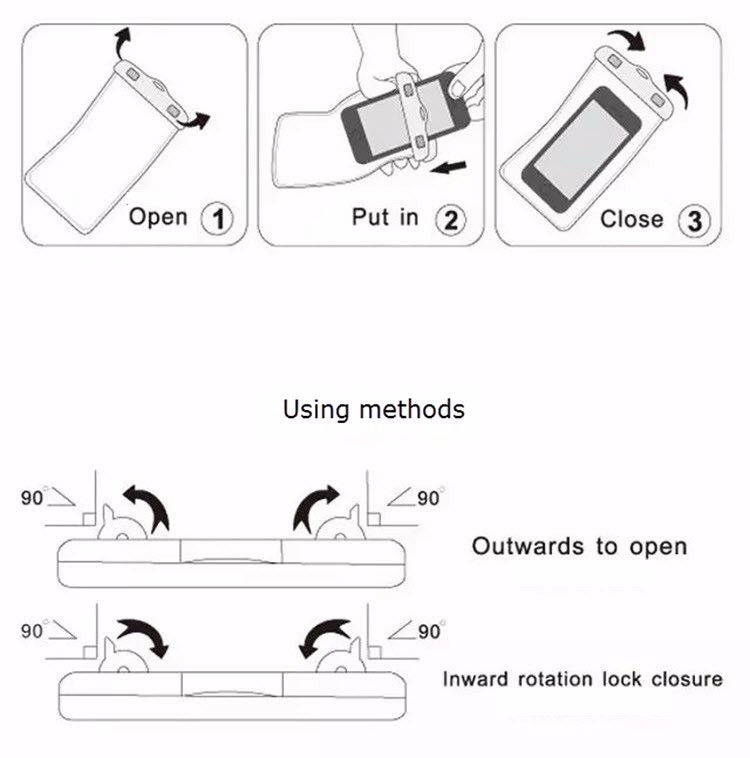 Open ①

Put in ②

Close ③

Using methods

90°

90°

Outwards to open

90°

90°

Inward rotation lock closure