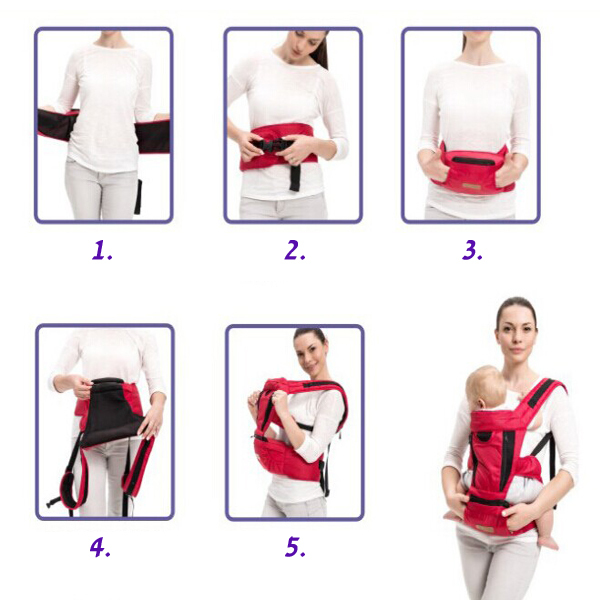 1.

2.

3.

4.

5.