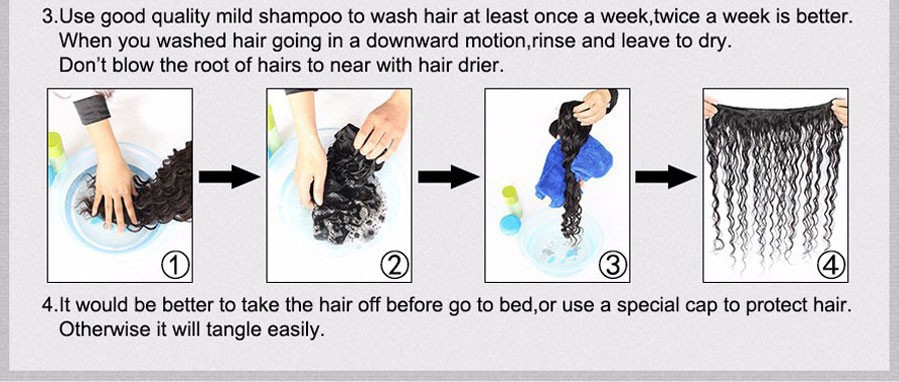 3.Use good quality mild shampoo to wash hair at least once a week,twice a week is better.
When you washed hair going in a downward motion,rinse and leave to dry.
Don't blow the root of hairs to near with hair drier.

①

②

③

④

4.It would be better to take the hair off before go to bed,or use a special cap to protect hair.
Otherwise it will tangle easily.