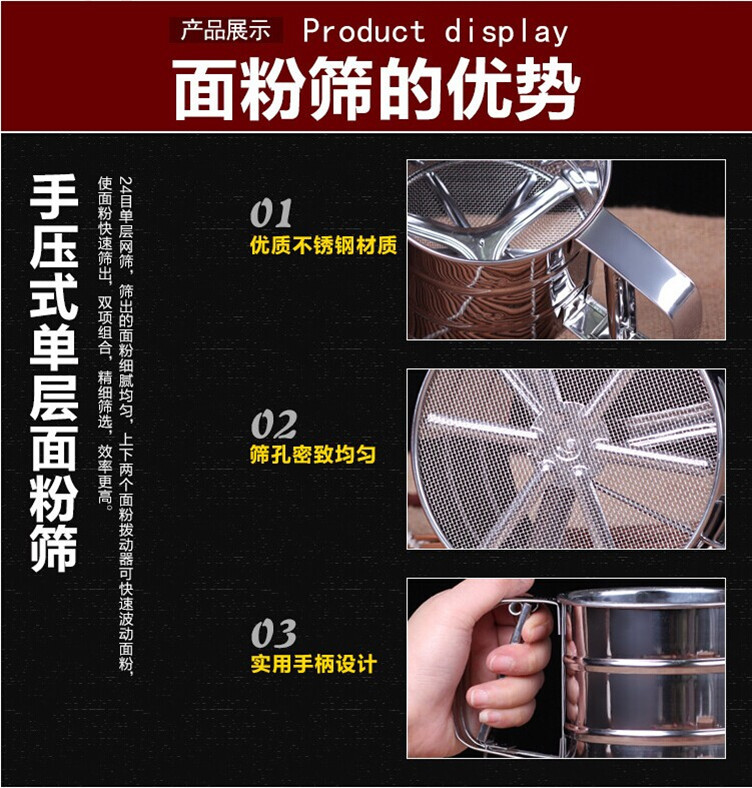 产品展示 Product display

面粉筛的优势

手压式单层面粉筛

24目单层网筛，筛出的面粉细腻均匀，上下两个面粉拨动器可快速波动面粉，使面粉快速筛出，双项组合，精细筛选，效率更高。

01
优质不锈钢材质

02
筛孔密致均匀

03
实用手柄设计