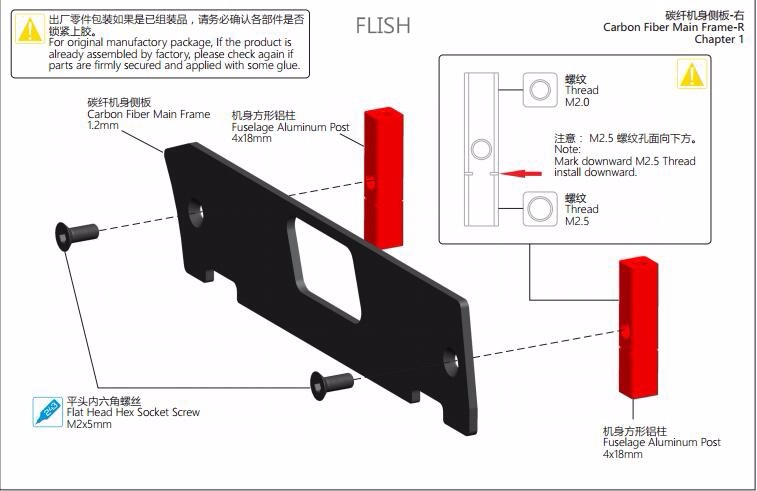 出厂零件包装如果是已组装品，请务必确认各部件是否锁紧上胶。
For original manufactory package, If the product is already assembled by factory, please check again if parts are firmly secured and applied with some glue.

FLISH

碳纤机身侧板-右
Carbon Fiber Main Frame-R
Chapter 1

碳纤机身侧板
Carbon Fiber Main Frame
1.2mm

机身方形铝柱
Fuselage Aluminum Post
4x18mm

螺纹
Thread
M2.0

注意： M2.5 螺纹孔面向下方。
Note:
Mark downward M2.5 Thread install downward.

螺纹
Thread
M2.5

243

平头内六角螺丝
Flat Head Hex Socket Screw
M2x5mm

机身方形铝柱
Fuselage Aluminum Post
4x18mm