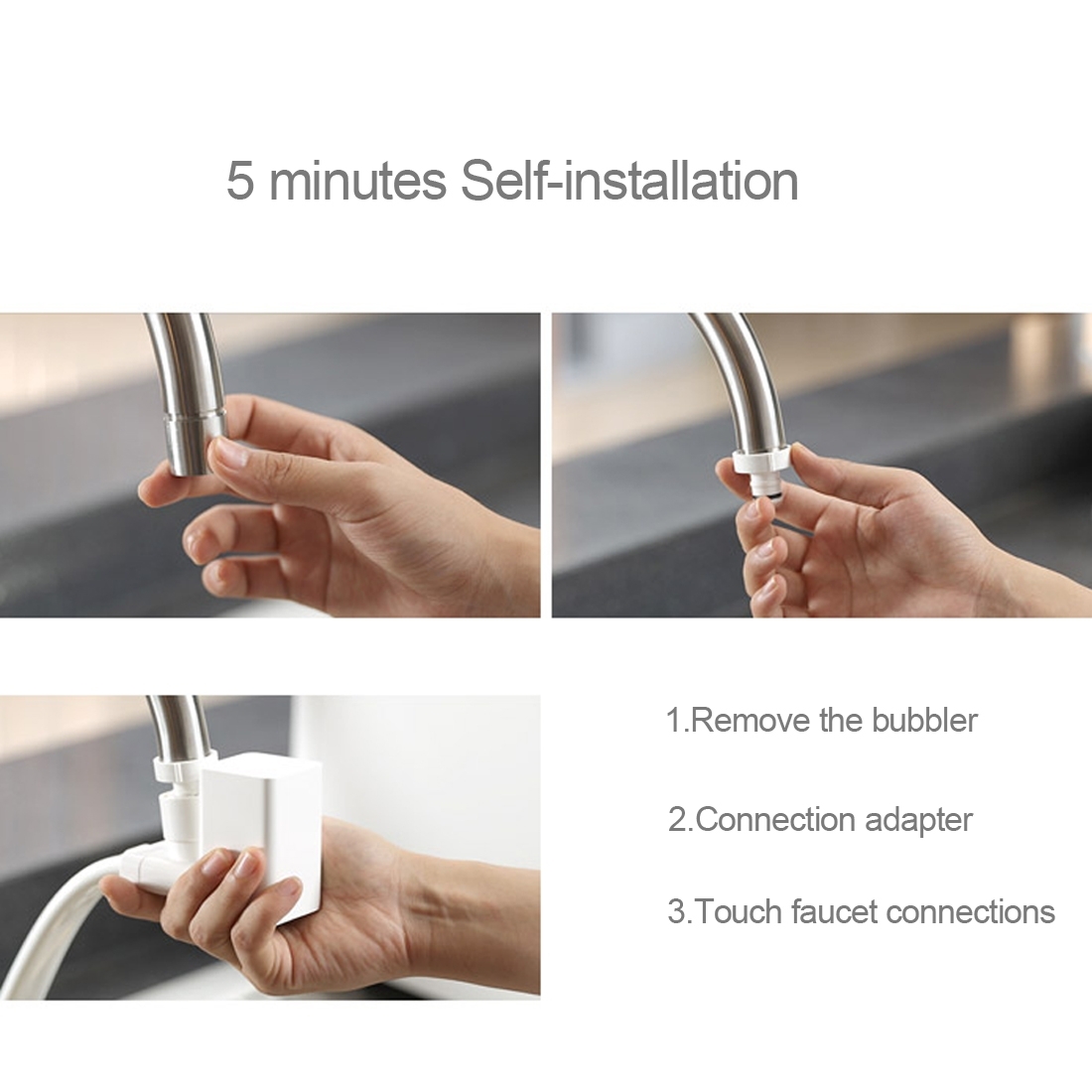 5 minutes Self-installation

1.Remove the bubbler

2.Connection adapter

3.Touch faucet connections