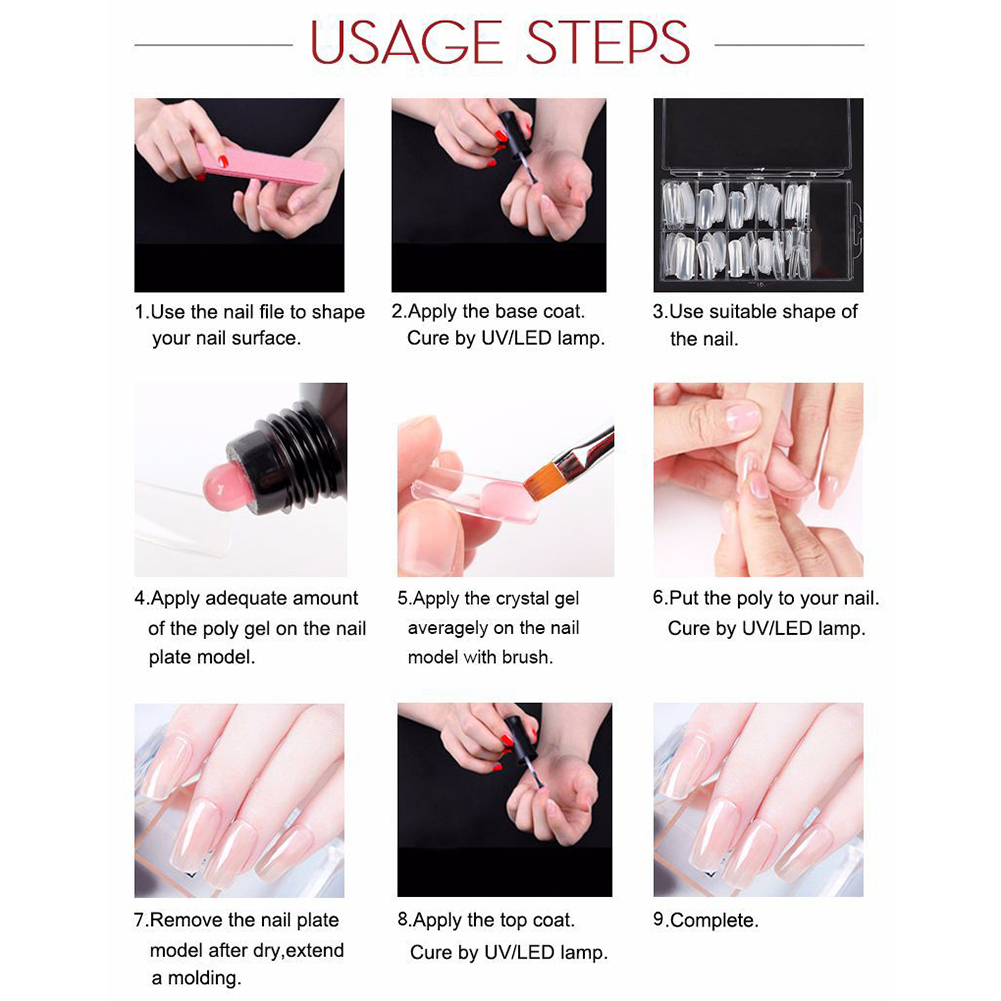 USAGE STEPS

1.Use the nail file to shape your nail surface.

2.Apply the base coat. Cure by UV/LED lamp.

3.Use suitable shape of the nail.

4.Apply adequate amount of the poly gel on the nail plate model.

5.Apply the crystal gel averagely on the nail model with brush.

6.Put the poly to your nail. Cure by UV/LED lamp.

7.Remove the nail plate model after dry,extend a molding.

8.Apply the top coat. Cure by UV/LED lamp.

9.Complete.