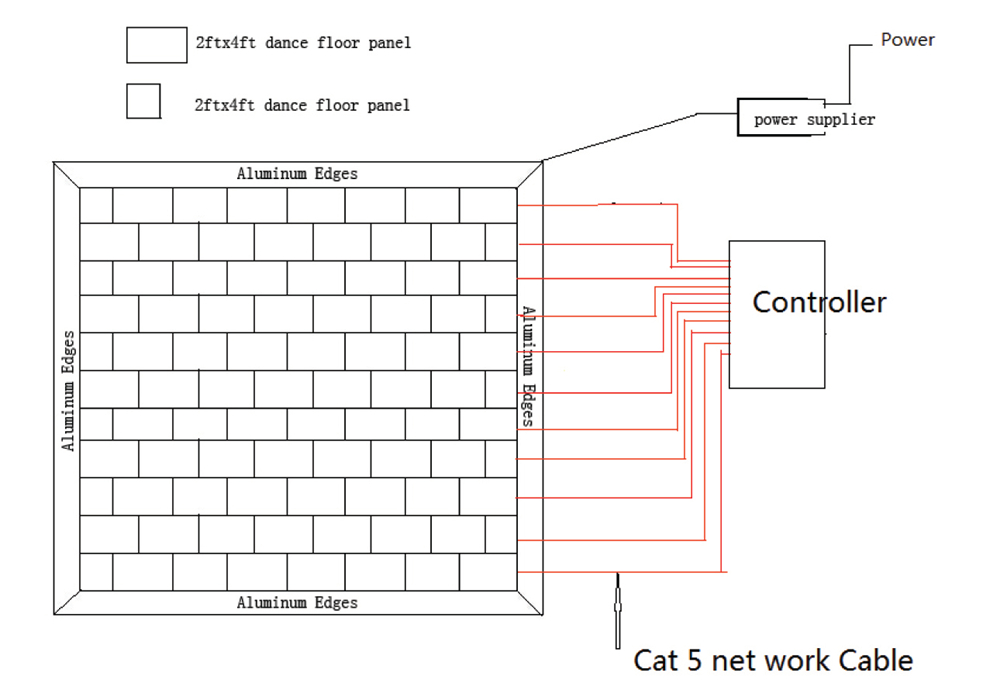 2ftx4ft dance floor panel

2ftx4ft dance floor panel

Power

power supplier

Aluminum Edges

Aluminum Edges

Aluminum Edges

Aluminum Edges

Controller

Cat 5 net work Cable