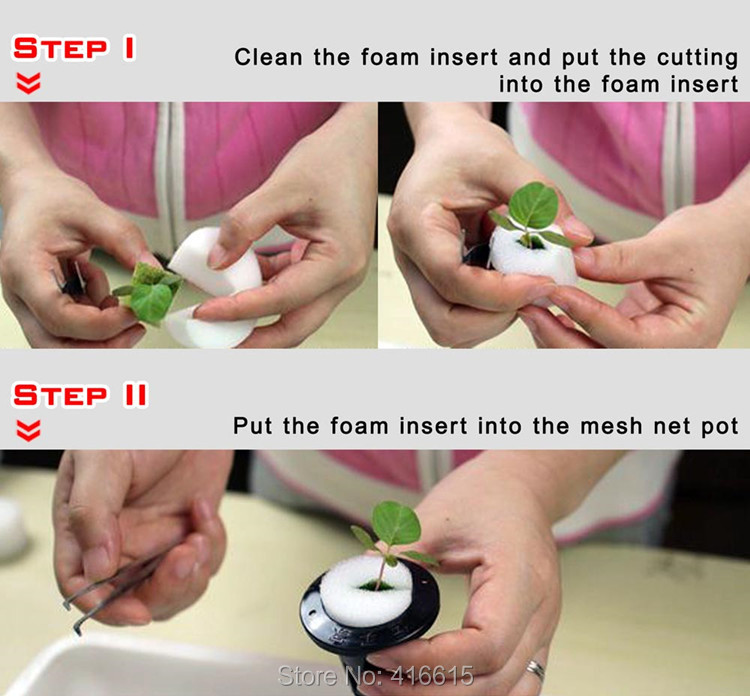 STEP I

Clean the foam insert and put the cutting into the foam insert

STEP II

Put the foam insert into the mesh net pot

Store No: 416615