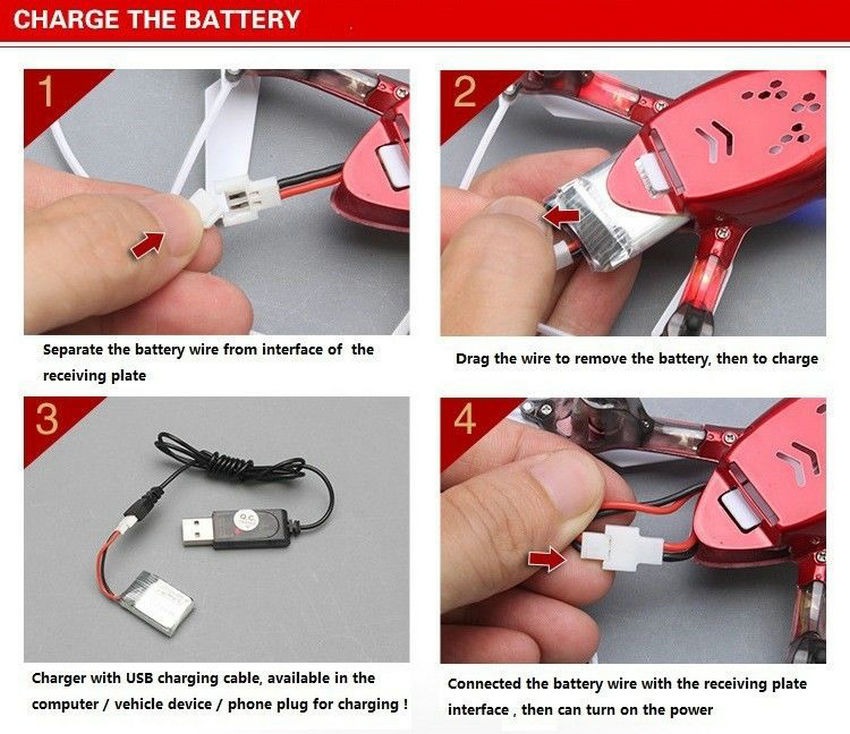 CHARGE THE BATTERY

1

Separate the battery wire from interface of the receiving plate

2

Drag the wire to remove the battery, then to charge

3

Q.C.

Charger with USB charging cable, available in the computer / vehicle device / phone plug for charging !

4

Connected the battery wire with the receiving plate interface , then can turn on the power