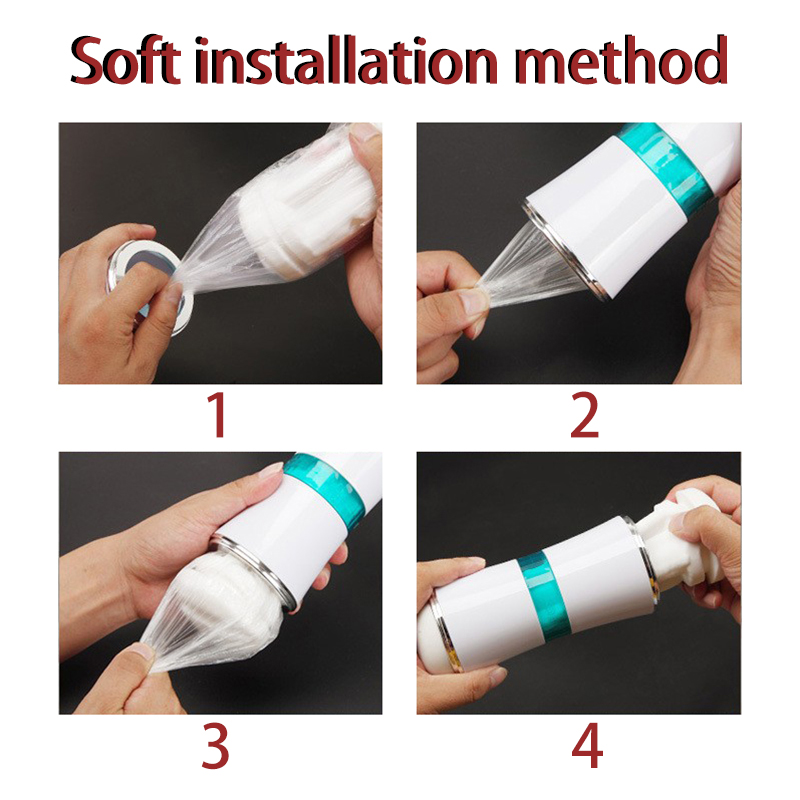 Soft installation method

1

2

3

4