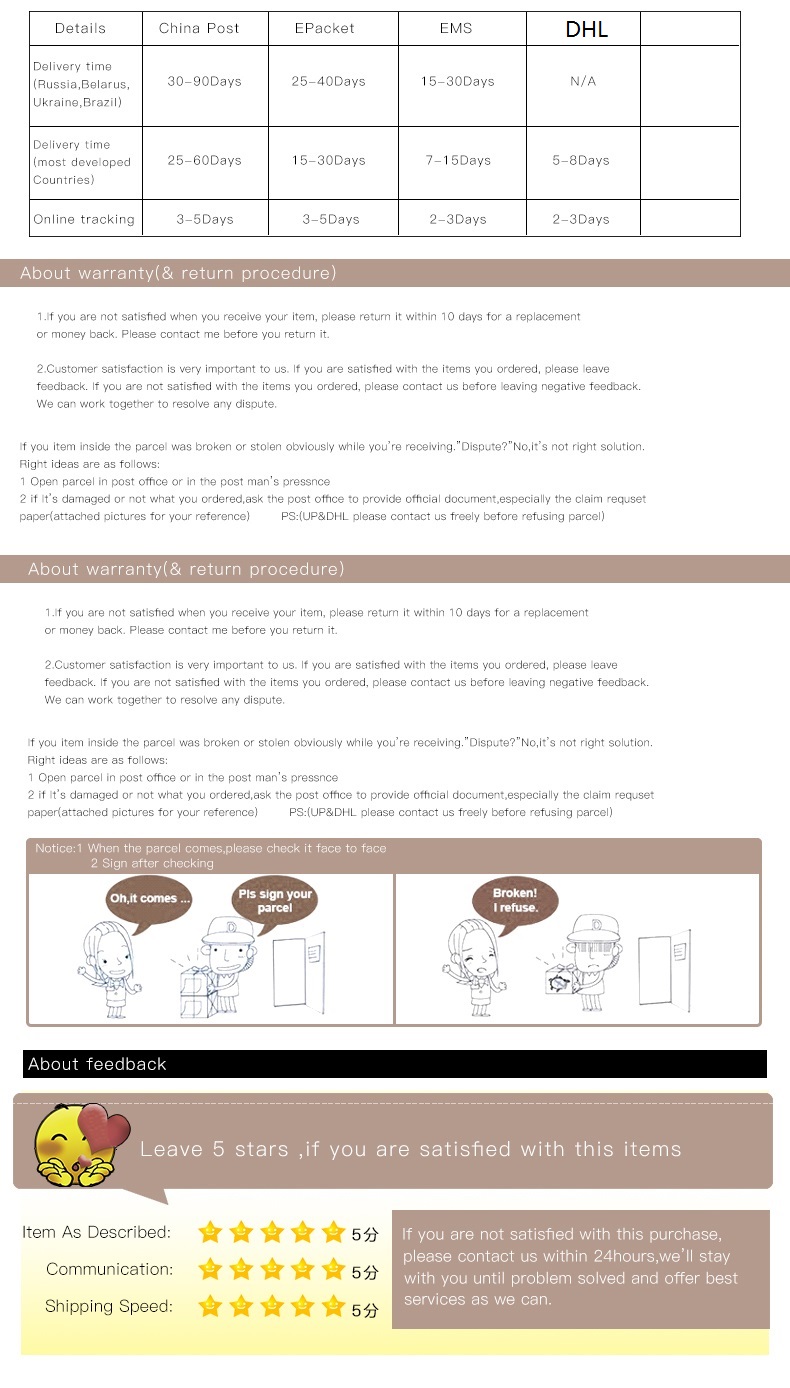 | Details | China Post | EPacket | EMS | DHL | |
|---|---|---|---|---|---|
| Delivery time (Russia,Belarus, Ukraine,Brazil) | 30-90Days | 25-40Days | 15-30Days | N/A | |
| Delivery time (most developed Countries) | 25-60Days | 15-30Days | 7-15Days | 5-8Days | |
| Online tracking | 3-5Days | 3-5Days | 2-3Days | 2-3Days | |

About warranty(& return procedure)

1.If you are not satisfied when you receive your item, please return it within 10 days for a replacement or money back. Please contact me before you return it.

2.Customer satisfaction is very important to us. If you are satisfied with the items you ordered, please leave feedback. If you are not satisfied with the items you ordered, please contact us before leaving negative feedback. We can work together to resolve any dispute.

If you item inside the parcel was broken or stolen obviously while you're receiving."Dispute?"No,it's not right solution.
Right ideas are as follows:
1 Open parcel in post office or in the post man's pressnce
2 if it's damaged or not what you ordered,ask the post office to provide official document,especially the claim requset paper(attached pictures for your reference) PS:(UP&DHL please contact us freely before refusing parcel)

About warranty(& return procedure)

1.If you are not satisfied when you receive your item, please return it within 10 days for a replacement or money back. Please contact me before you return it.

2.Customer satisfaction is very important to us. If you are satisfied with the items you ordered, please leave feedback. If you are not satisfied with the items you ordered, please contact us before leaving negative feedback. We can work together to resolve any dispute.

If you item inside the parcel was broken or stolen obviously while you're receiving."Dispute?"No,it's not right solution.
Right ideas are as follows:
1 Open parcel in post office or in the post man's pressnce
2 if it's damaged or not what you ordered,ask the post office to provide official document,especially the claim requset paper(attached pictures for your reference) PS:(UP&DHL please contact us freely before refusing parcel)

Notice:1 When the parcel comes,please check it face to face
2 Sign after checking

Oh,it comes ...

Pls sign your parcel

Broken! I refuse.

About feedback

Leave 5 stars ,if you are satisfied with this items

Item As Described: 5分
Communication: 5分
Shipping Speed: 5分

If you are not satisfied with this purchase, please contact us within 24hours,we'll stay with you until problem solved and offer best services as we can.