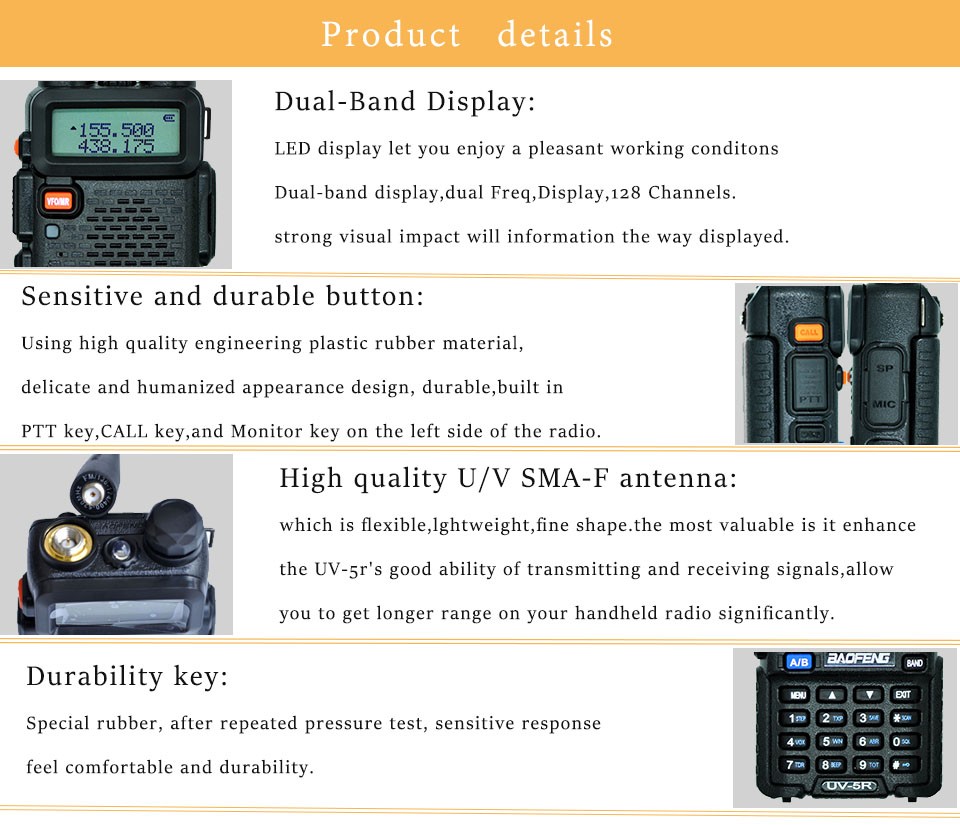 Product details

155.500
438.175
VFO/MR

Dual-Band Display:

LED display let you enjoy a pleasant working conditons

Dual-band display,dual Freq,Display,128 Channels.

strong visual impact will information the way displayed.

Sensitive and durable button:

Using high quality engineering plastic rubber material,

delicate and humanized appearance design, durable,built in

PTT key,CALL key,and Monitor key on the left side of the radio.

CALL
PTT
SP
MIC

High quality U/V SMA-F antenna:

which is flexible,lghtweight,fine shape.the most valuable is it enhance

the UV-5r's good ability of transmitting and receiving signals,allow

you to get longer range on your handheld radio significantly.

Durability key:

Special rubber, after repeated pressure test, sensitive response

feel comfortable and durability.

A/B
BAOFENG
BAND
MENU
▲
▼
EXIT
1 STEP
2 TXP
3 SAVE
✱ SCAN
4 VOX
5 WN
6 ABR
0 SQL
7 TDR
8 BEEP
9 TOT
#
UV-5R