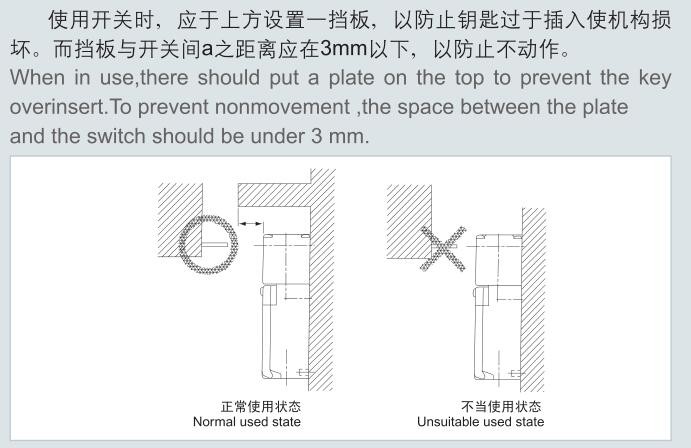 使用开关时，应于上方设置一挡板，以防止钥匙过于插入使机构损坏。而挡板与开关间a之距离应在3mm以下，以防止不动作。

When in use,there should put a plate on the top to prevent the key overinsert.To prevent nonmovement ,the space between the plate and the switch should be under 3 mm.

正常使用状态
Normal used state

不当使用状态
Unsuitable used state