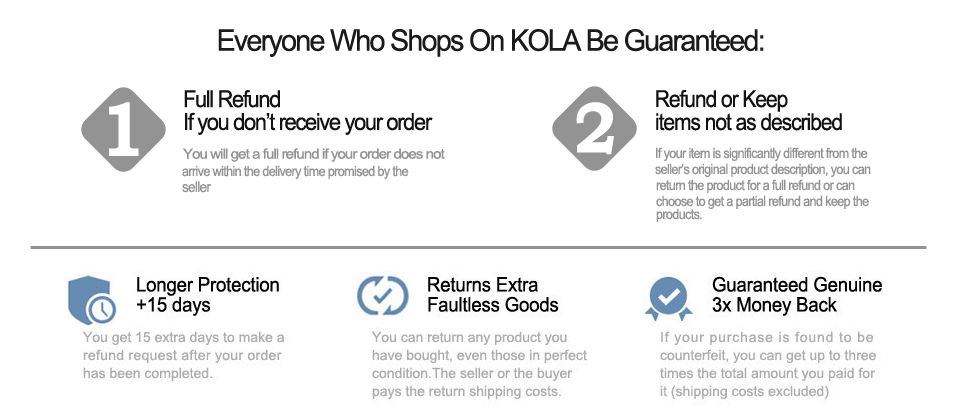 Everyone Who Shops On KOLA Be Guaranteed:

1

Full Refund
If you don't receive your order

You will get a full refund if your order does not arrive within the delivery time promised by the seller

2

Refund or Keep
items not as described

If your item is significantly different from the seller's original product description, you can return the product for a full refund or can choose to get a partial refund and keep the products.

Longer Protection
+15 days

You get 15 extra days to make a refund request after your order has been completed.

Returns Extra
Faultless Goods

You can return any product you have bought, even those in perfect condition.The seller or the buyer pays the return shipping costs.

Guaranteed Genuine
3x Money Back

If your purchase is found to be counterfeit, you can get up to three times the total amount you paid for it (shipping costs excluded)