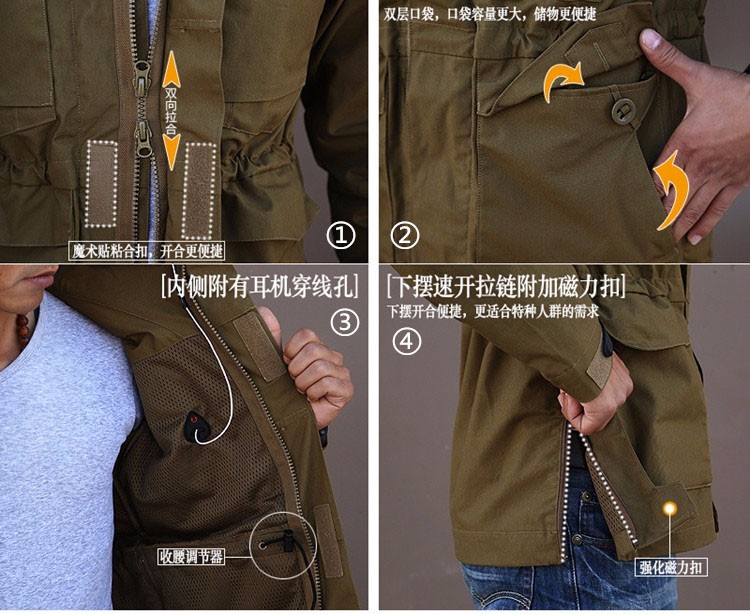 双向拉合

魔术贴粘合扣，开合更便捷

①

双层口袋，口袋容量更大，储物更便捷

②

[内侧附有耳机穿线孔]

③

收腰调节器

[下摆速开拉链附加磁力扣]

下摆开合便捷，更适合特种人群的需求

④

强化磁力扣