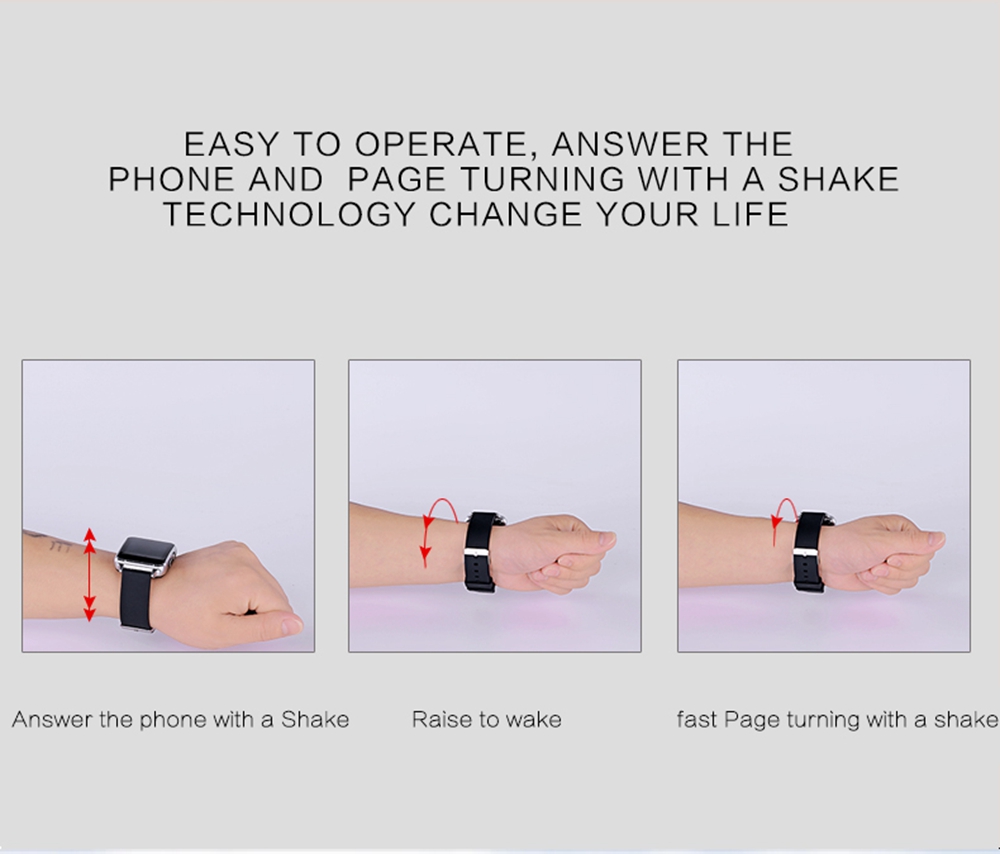 EASY TO OPERATE, ANSWER THE PHONE AND PAGE TURNING WITH A SHAKE TECHNOLOGY CHANGE YOUR LIFE

Answer the phone with a Shake

Raise to wake

fast Page turning with a shake