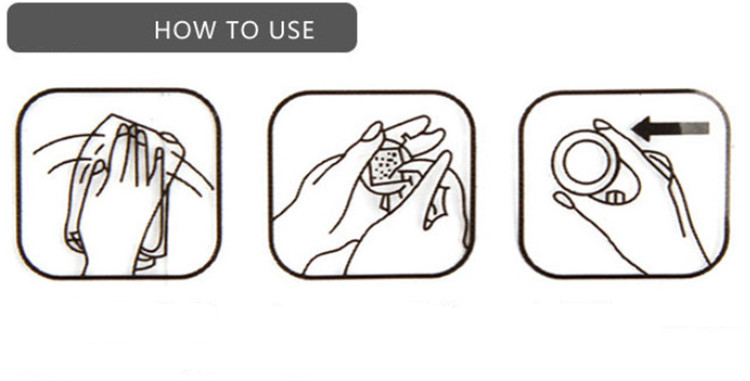 HOW TO USE