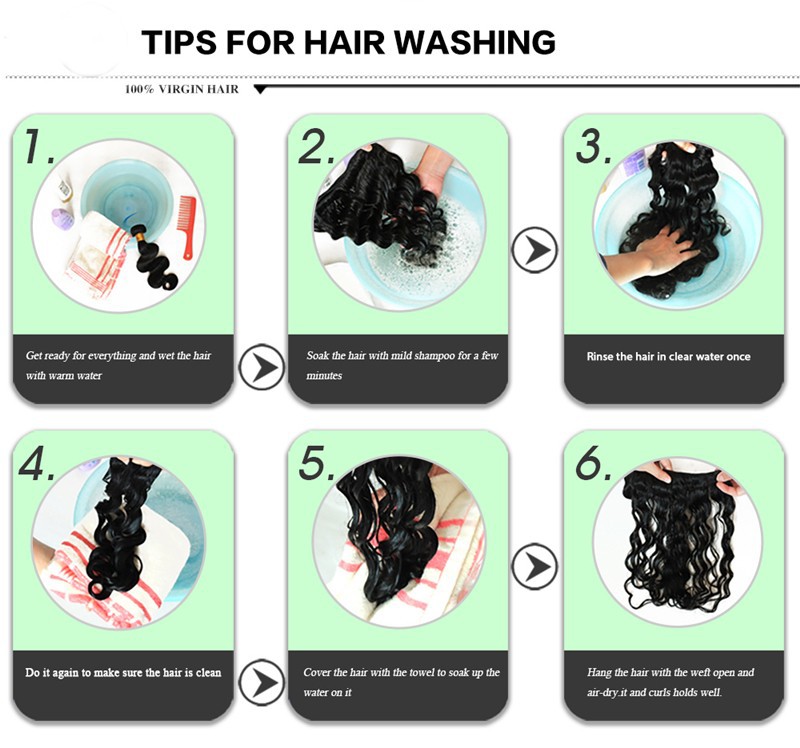 TIPS FOR HAIR WASHING

100% VIRGIN HAIR

1.

Get ready for everything and wet the hair with warm water

2.

Soak the hair with mild shampoo for a few minutes

3.

Rinse the hair in clear water once

4.

Do it again to make sure the hair is clean

5.

Cover the hair with the towel to soak up the water on it

6.

Hang the hair with the weft open and air-dry.it and curls holds well.