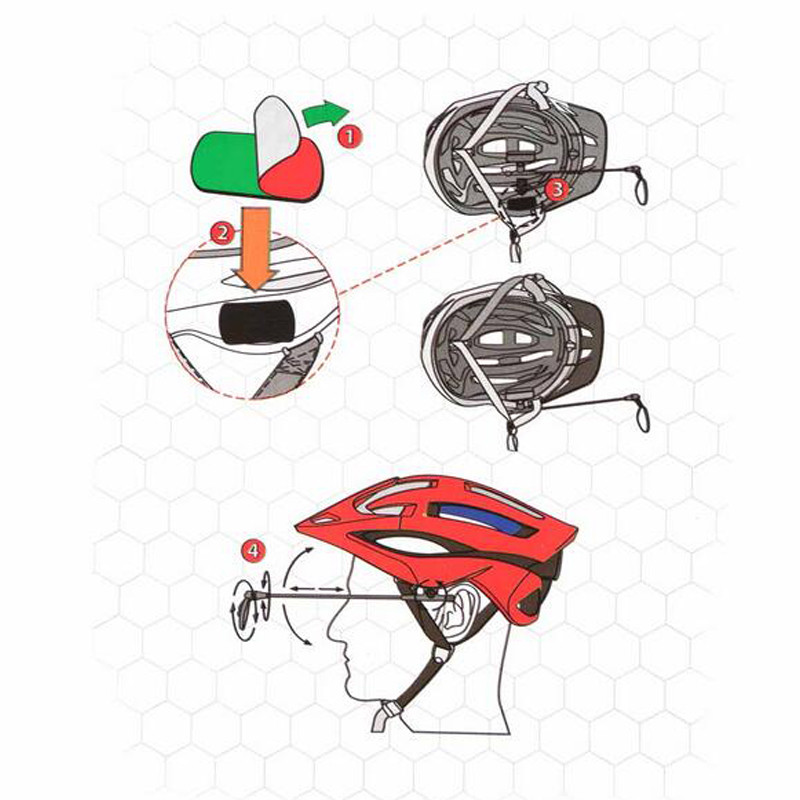 1
2
3
4