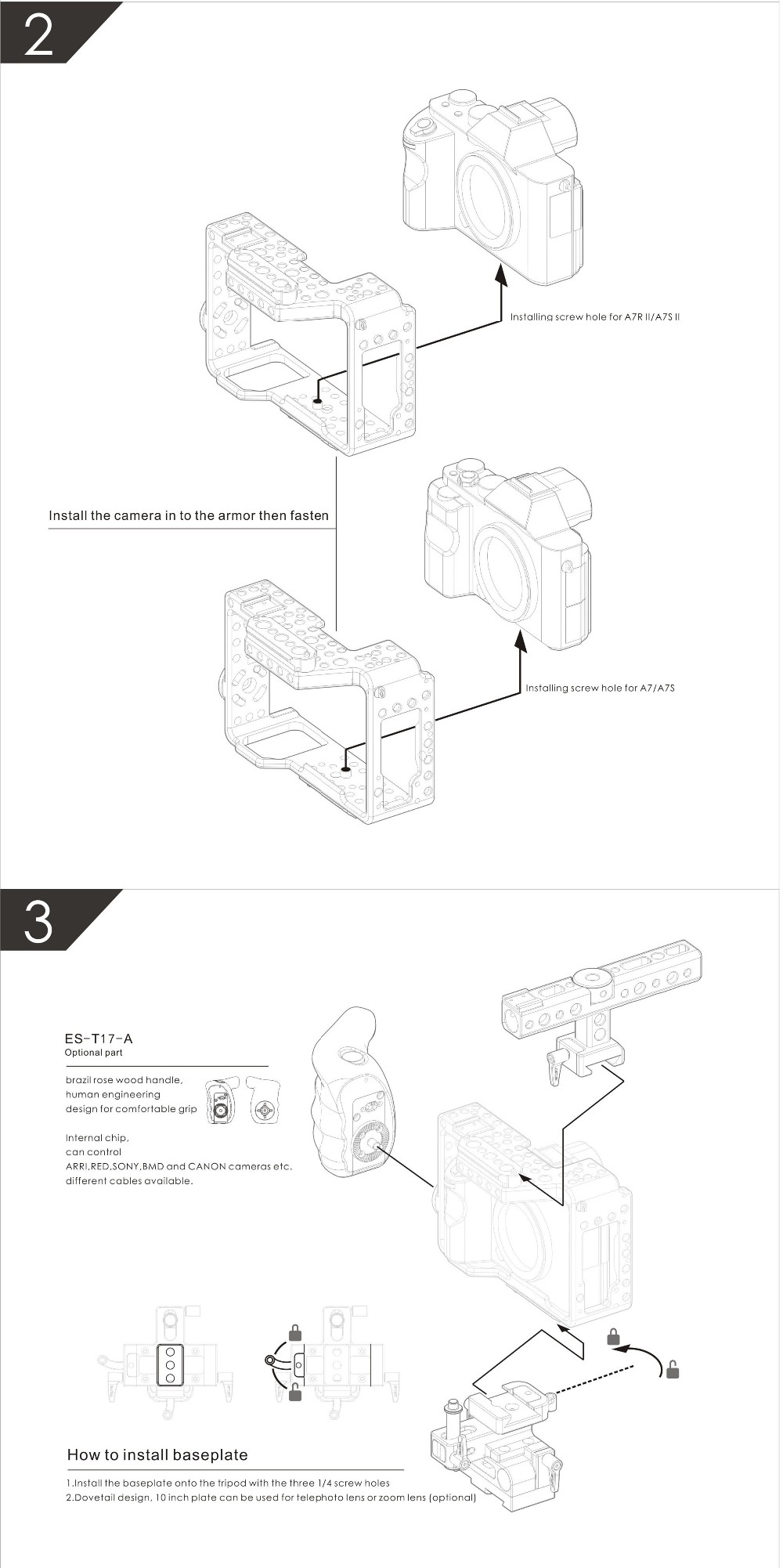 2

Installing screw hole for A7R II/A7S II

Install the camera in to the armor then fasten

Installing screw hole for A7/A7S

3

ES-T17-A
Optional part

brazil rose wood handle, human engineering design for comfortable grip

Internal chip, can control ARRI,RED,SONY,BMD and CANON cameras etc. different cables available.

How to install baseplate

1.Install the baseplate onto the tripod with the three 1/4 screw holes
2.Dovetail design, 10 inch plate can be used for telephoto lens or zoom lens (optional)