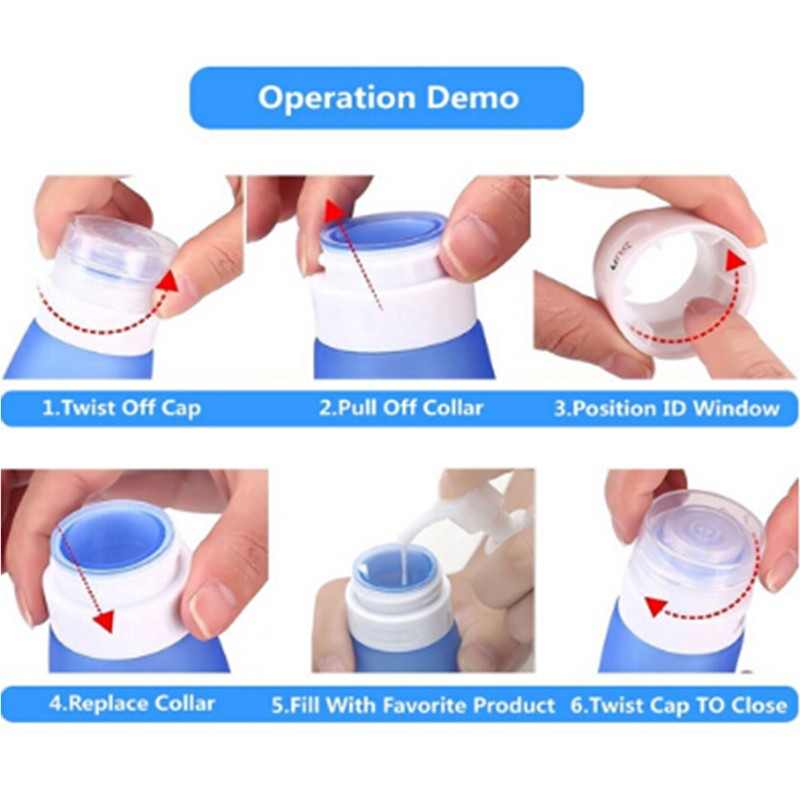 Operation Demo

1.Twist Off Cap

2.Pull Off Collar

3.Position ID Window

4.Replace Collar

5.Fill With Favorite Product

6.Twist Cap TO Close