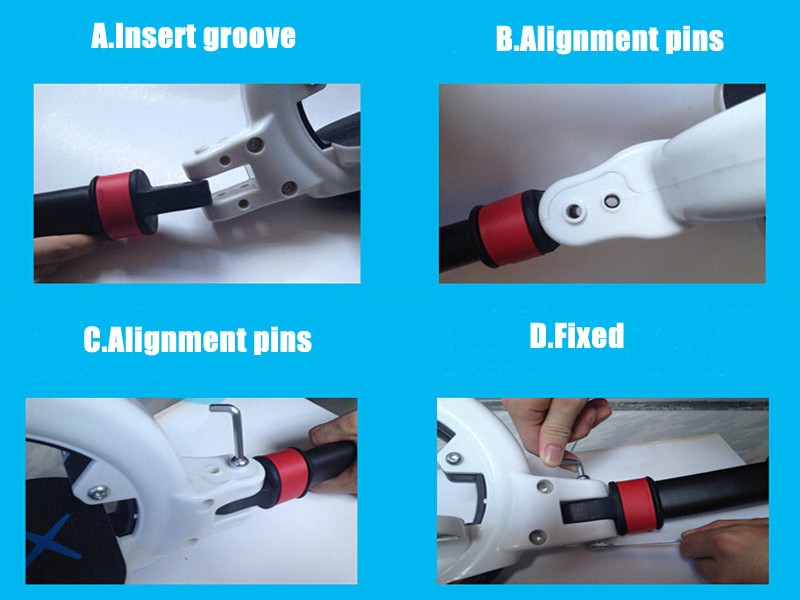 A.Insert groove

B.Alignment pins

C.Alignment pins

D.Fixed