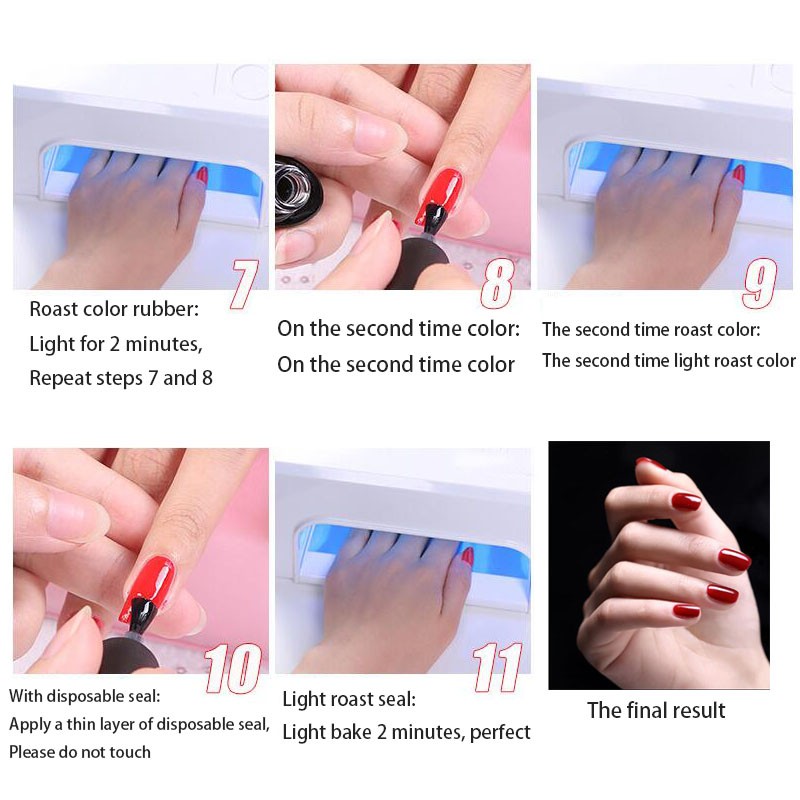 7

Roast color rubber:
Light for 2 minutes,
Repeat steps 7 and 8

8

On the second time color:
On the second time color

9

The second time roast color:
The second time light roast color

10

With disposable seal:
Apply a thin layer of disposable seal,
Please do not touch

11

Light roast seal:
Light bake 2 minutes, perfect

The final result