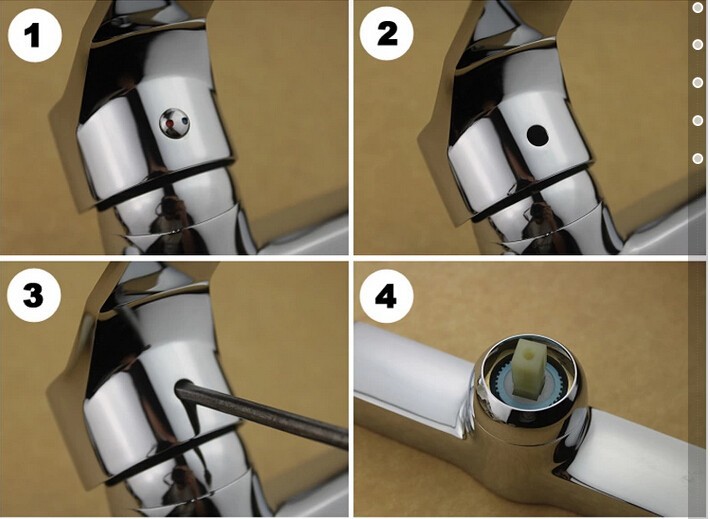 1

2

3

4