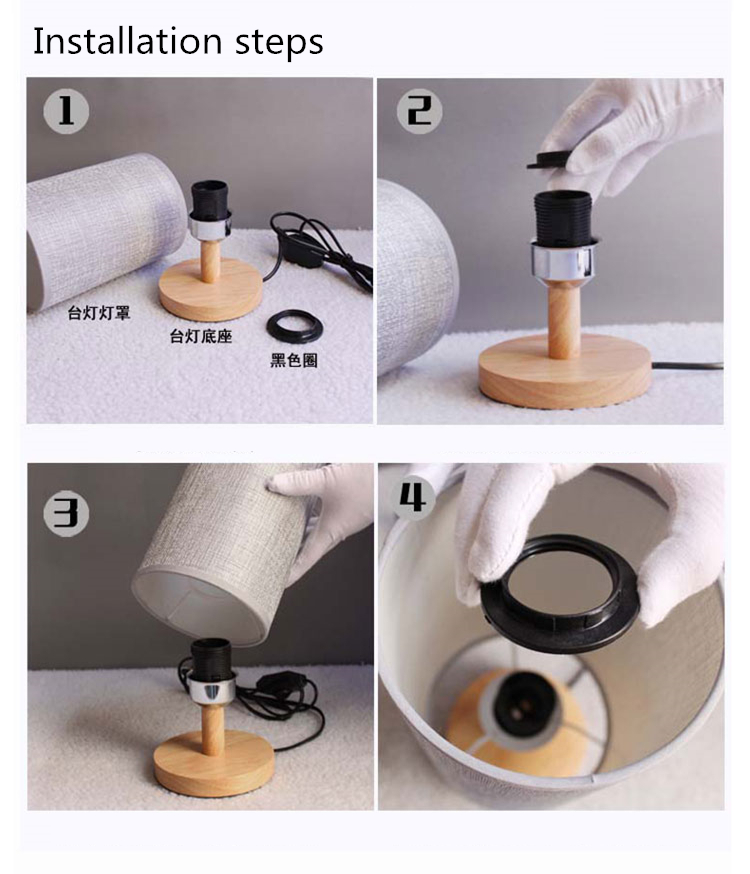 Installation steps

1

台灯灯罩

台灯底座

黑色圈

2

3

4