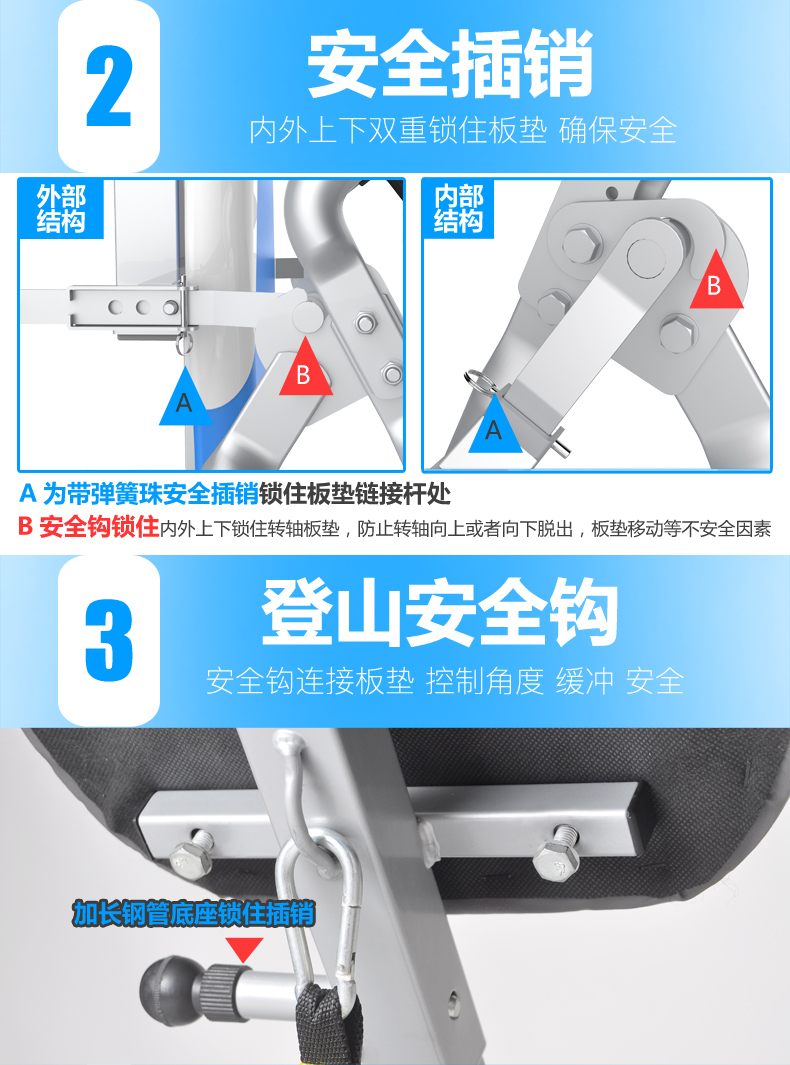 2

安全插销

内外上下双重锁住板垫 确保安全

外部结构

A

B

内部结构

B

A

A 为带弹簧珠安全插销锁住板垫链接杆处

B 安全钩锁住内外上下锁住转轴板垫，防止转轴向上或者向下脱出，板垫移动等不安全因素

3

登山安全钩

安全钩连接板垫 控制角度 缓冲 安全

加长钢管底座锁住插销