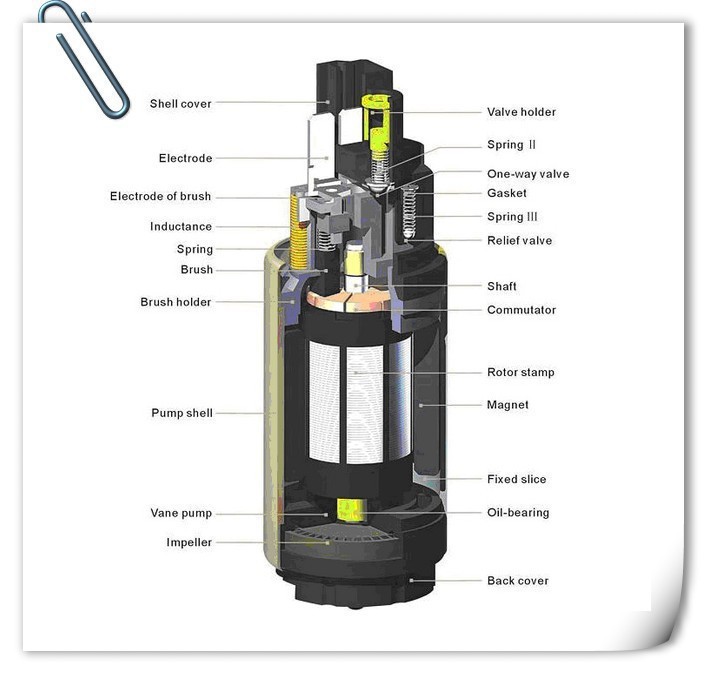 Shell cover
Electrode
Electrode of brush
Inductance
Spring
Brush
Brush holder
Pump shell
Vane pump
Impeller

Valve holder
Spring II
One-way valve
Gasket
Spring III
Relief valve
Shaft
Commutator
Rotor stamp
Magnet
Fixed slice
Oil-bearing
Back cover