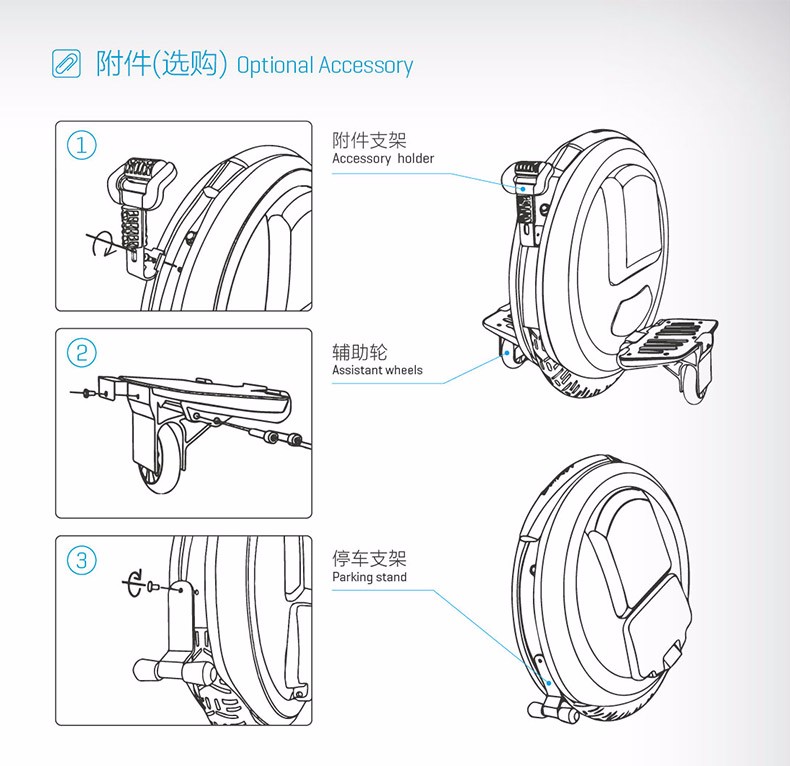 附件(选购) Optional Accessory

1

附件支架
Accessory holder

2

辅助轮
Assistant wheels

3

停车支架
Parking stand