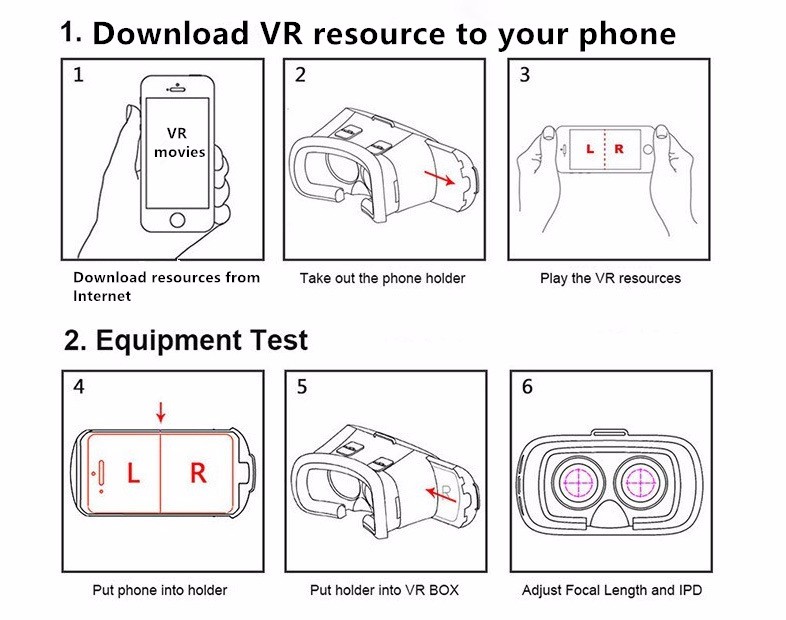 1. Download VR resource to your phone

1

VR movies

Download resources from Internet

2

Take out the phone holder

3

L R

Play the VR resources

2. Equipment Test

4

L R

Put phone into holder

5

R

Put holder into VR BOX

6

Adjust Focal Length and IPD