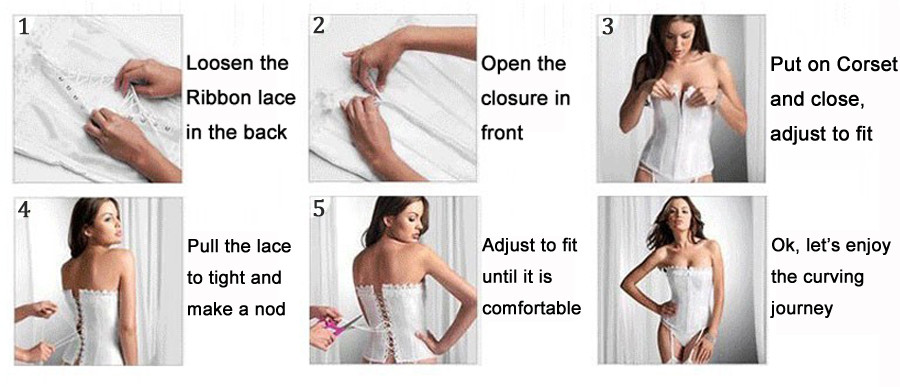 1
Loosen the Ribbon lace in the back

2
Open the closure in front

3
Put on Corset and close, adjust to fit

4
Pull the lace to tight and make a nod

5
Adjust to fit until it is comfortable

Ok, let's enjoy the curving journey