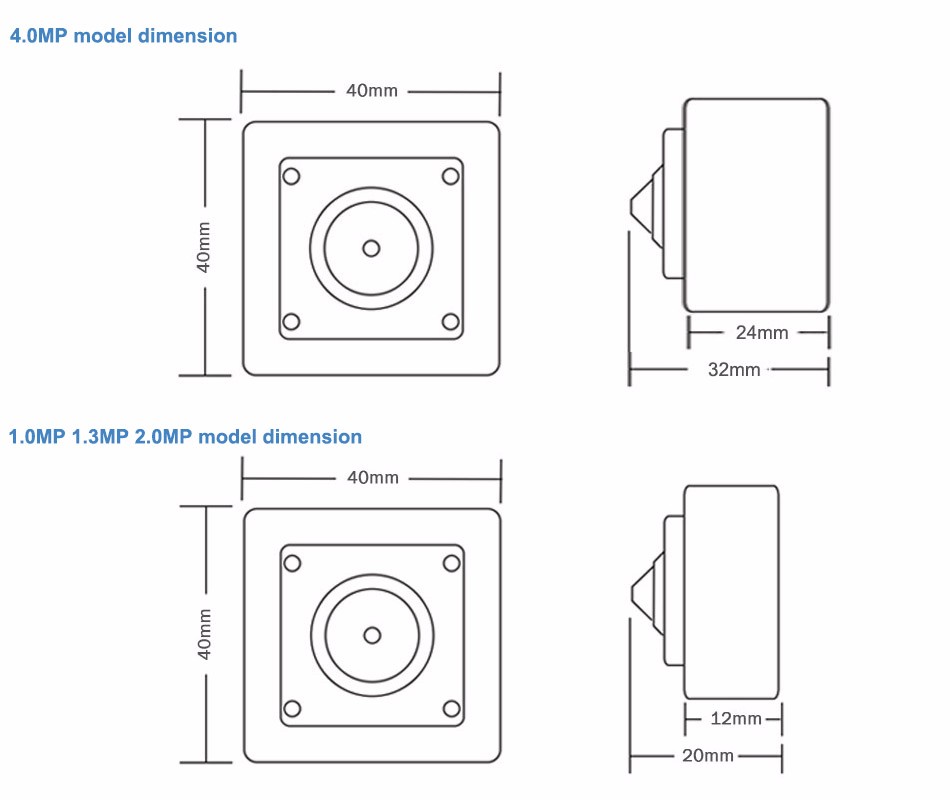 4.0MP model dimension

40mm

40mm

24mm

32mm

1.0MP 1.3MP 2.0MP model dimension

40mm

40mm

12mm

20mm