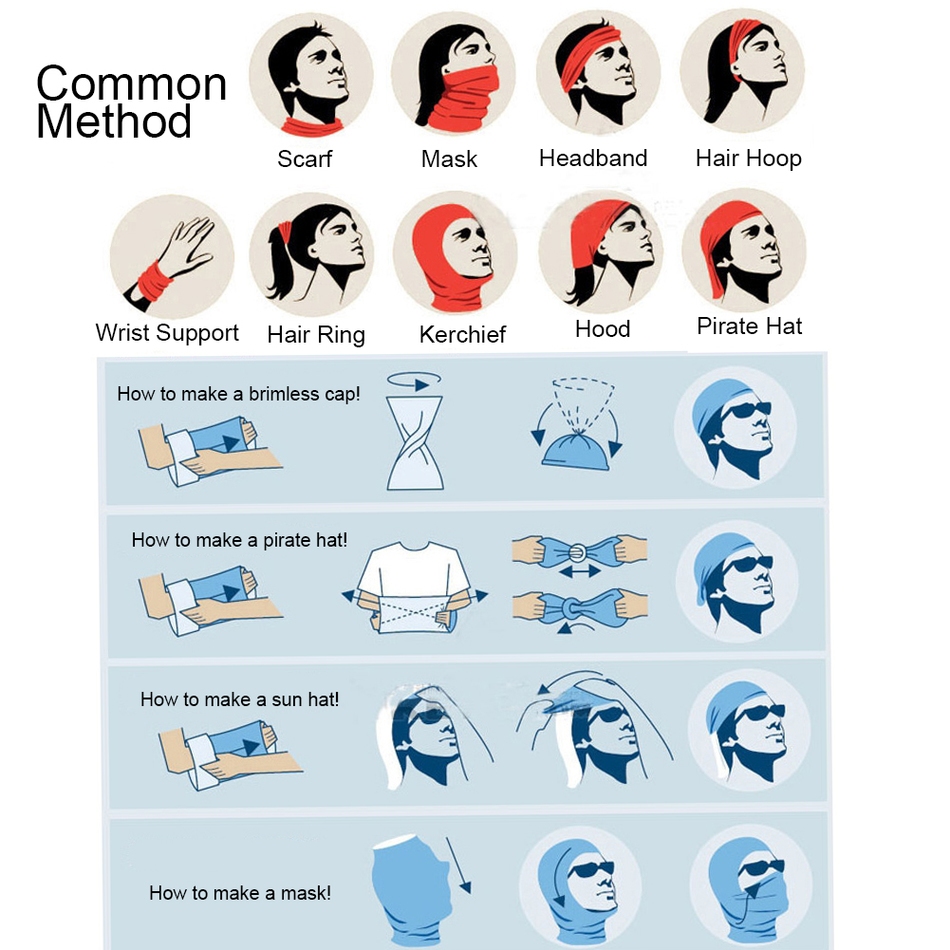 Common Method

Scarf

Mask

Headband

Hair Hoop

Wrist Support

Hair Ring

Kerchief

Hood

Pirate Hat

How to make a brimless cap!

How to make a pirate hat!

How to make a sun hat!

How to make a mask!