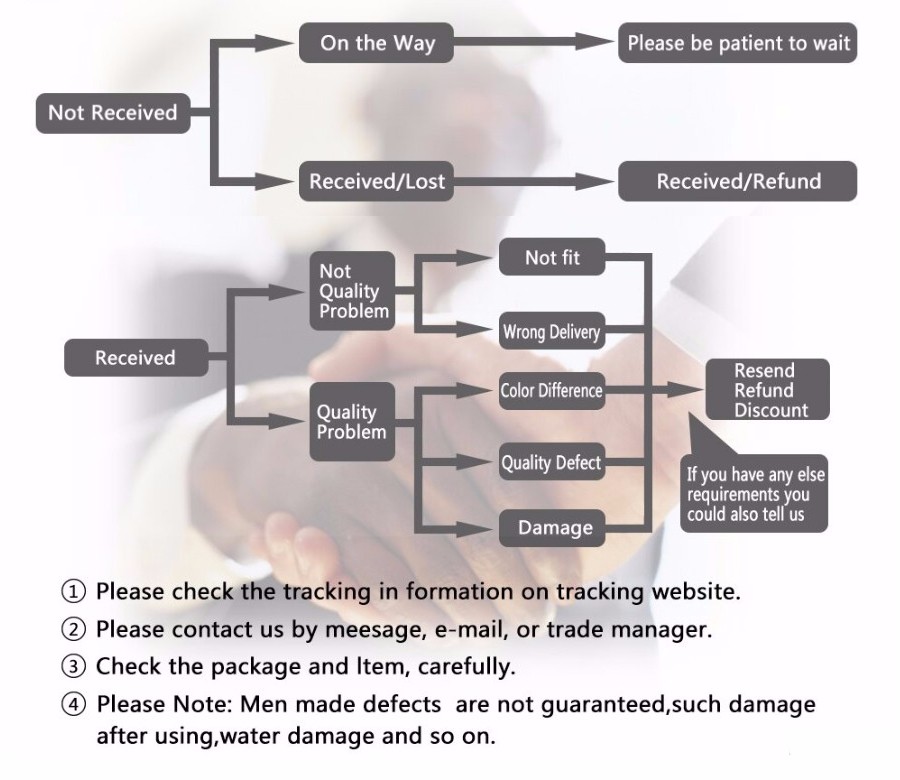 Not Received

On the Way

Please be patient to wait

Received/Lost

Received/Refund

Received

Not Quality Problem

Quality Problem

Not fit

Wrong Delivery

Color Difference

Quality Defect

Damage

Resend
Refund
Discount

If you have any else requirements you could also tell us

① Please check the tracking in formation on tracking website.

② Please contact us by meesage, e-mail, or trade manager.

③ Check the package and Item, carefully.

④ Please Note: Men made defects are not guaranteed,such damage after using,water damage and so on.