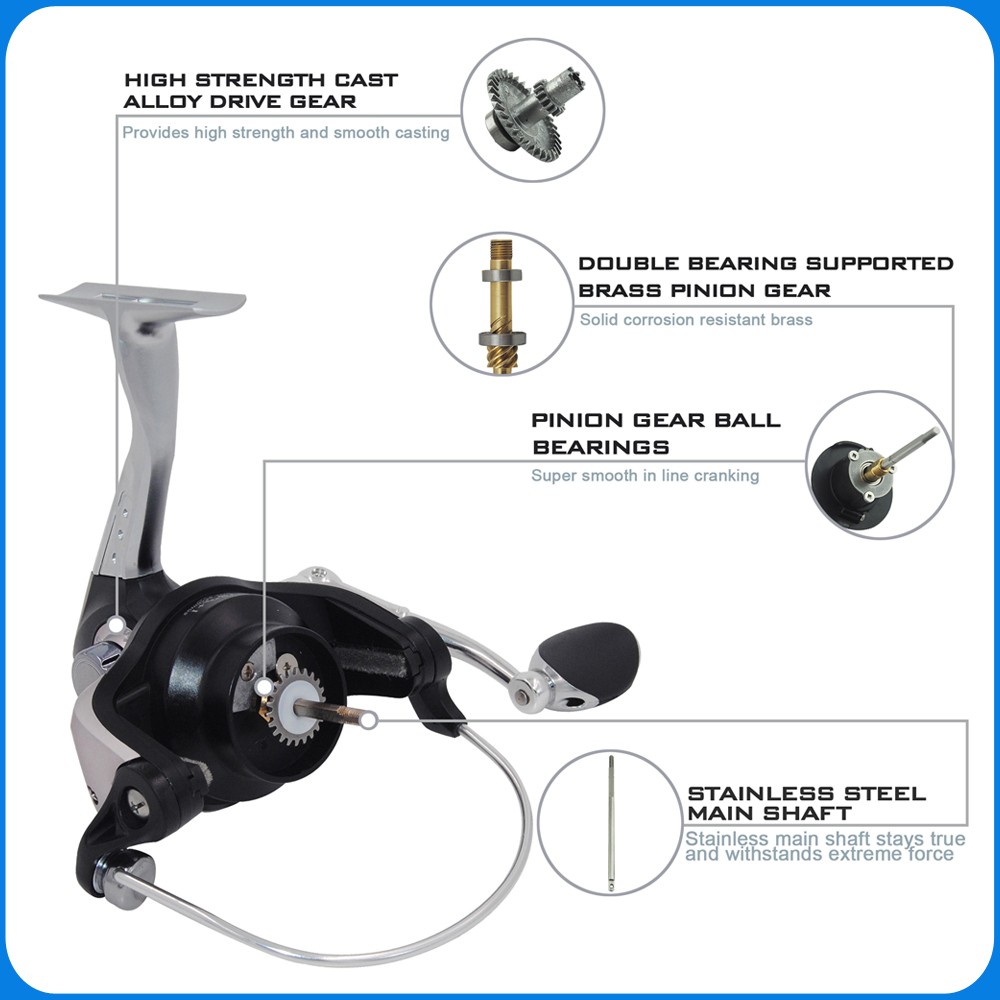 HIGH STRENGTH CAST ALLOY DRIVE GEAR
Provides high strength and smooth casting

DOUBLE BEARING SUPPORTED BRASS PINION GEAR
Solid corrosion resistant brass

PINION GEAR BALL BEARINGS
Super smooth in line cranking

STAINLESS STEEL MAIN SHAFT
Stainless main shaft stays true and withstands extreme force