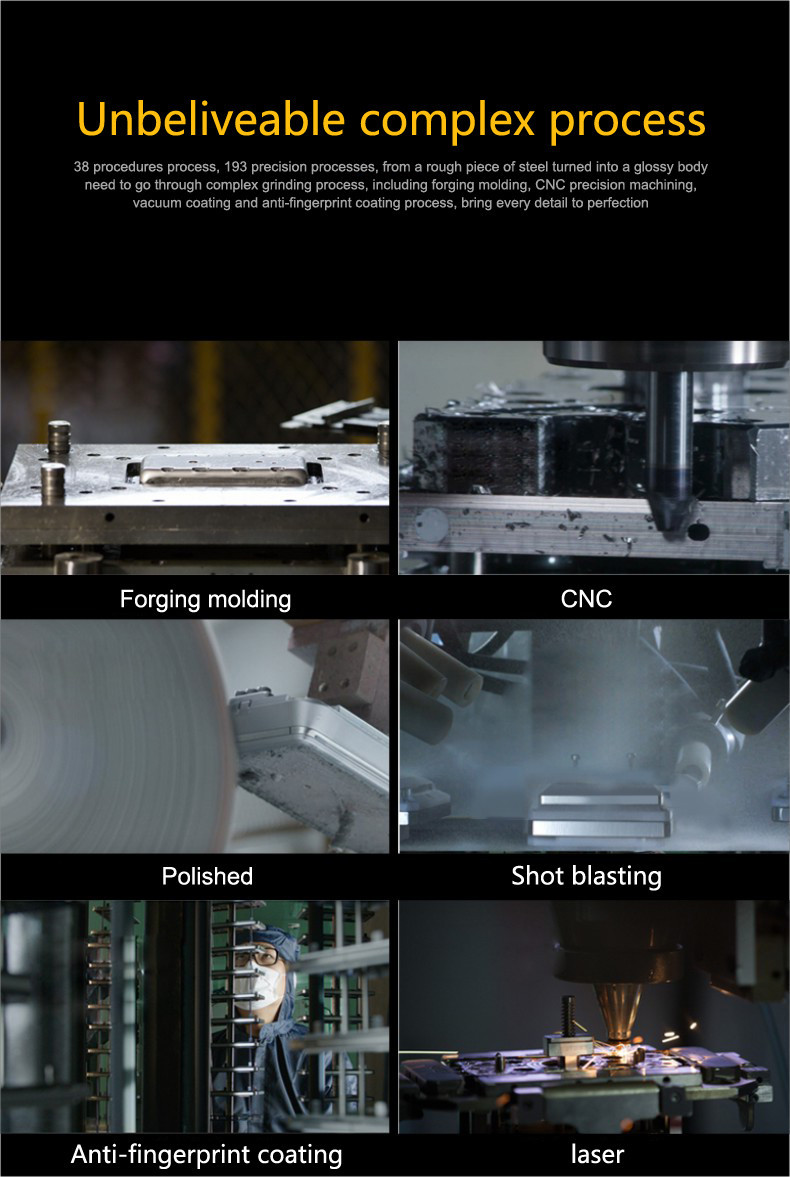 Unbeliveable complex process

38 procedures process, 193 precision processes, from a rough piece of steel turned into a glossy body need to go through complex grinding process, including forging molding, CNC precision machining, vacuum coating and anti-fingerprint coating process, bring every detail to perfection

Forging molding

CNC

Polished

Shot blasting

Anti-fingerprint coating

laser