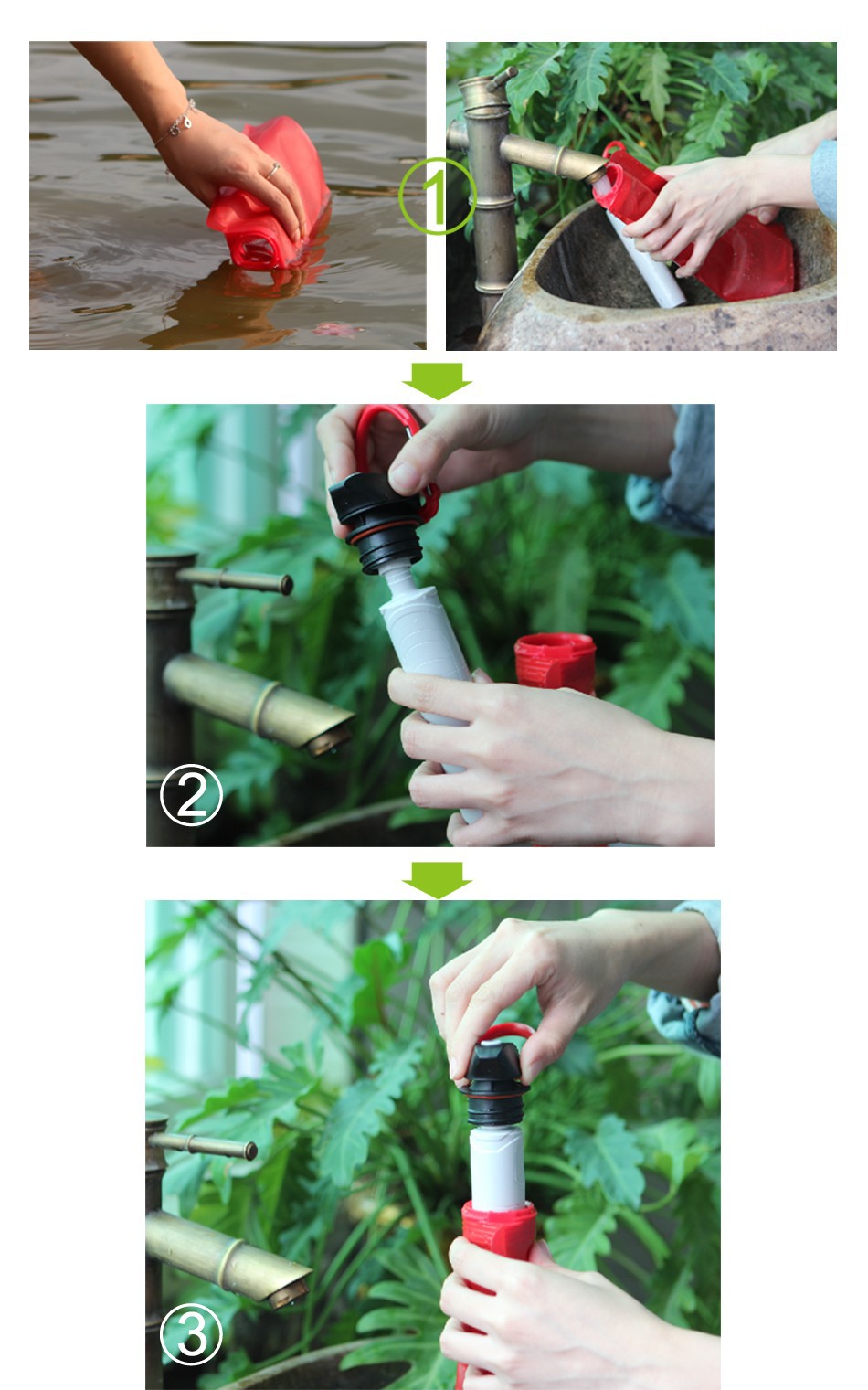 1

2

3