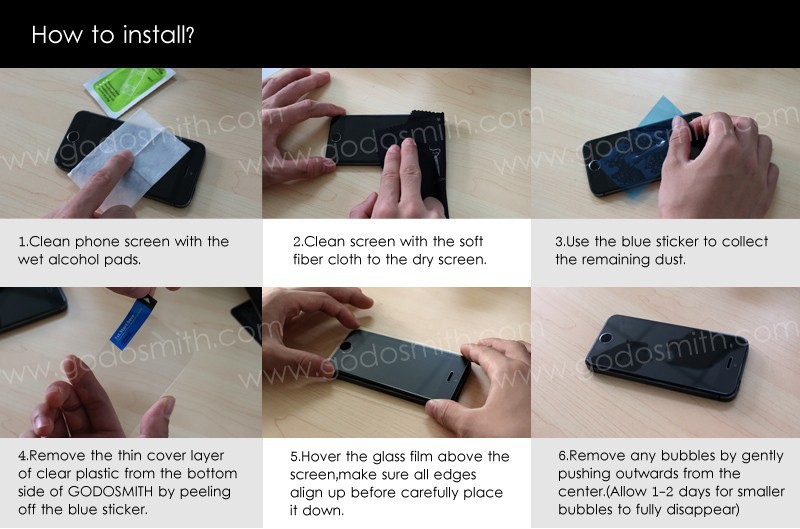 How to install?

www.godosmith.com

www.godosmith.com

www.godosmith.com

1.Clean phone screen with the wet alcohol pads.

2.Clean screen with the soft fiber cloth to the dry screen.

3.Use the blue sticker to collect the remaining dust.

www.godosmith.com

www.godosmith.com

www.godosmith.com

4.Remove the thin cover layer of clear plastic from the bottom side of GODOSMITH by peeling off the blue sticker.

5.Hover the glass film above the screen,make sure all edges align up before carefully place it down.

6.Remove any bubbles by gently pushing outwards from the center.(Allow 1-2 days for smaller bubbles to fully disappear)