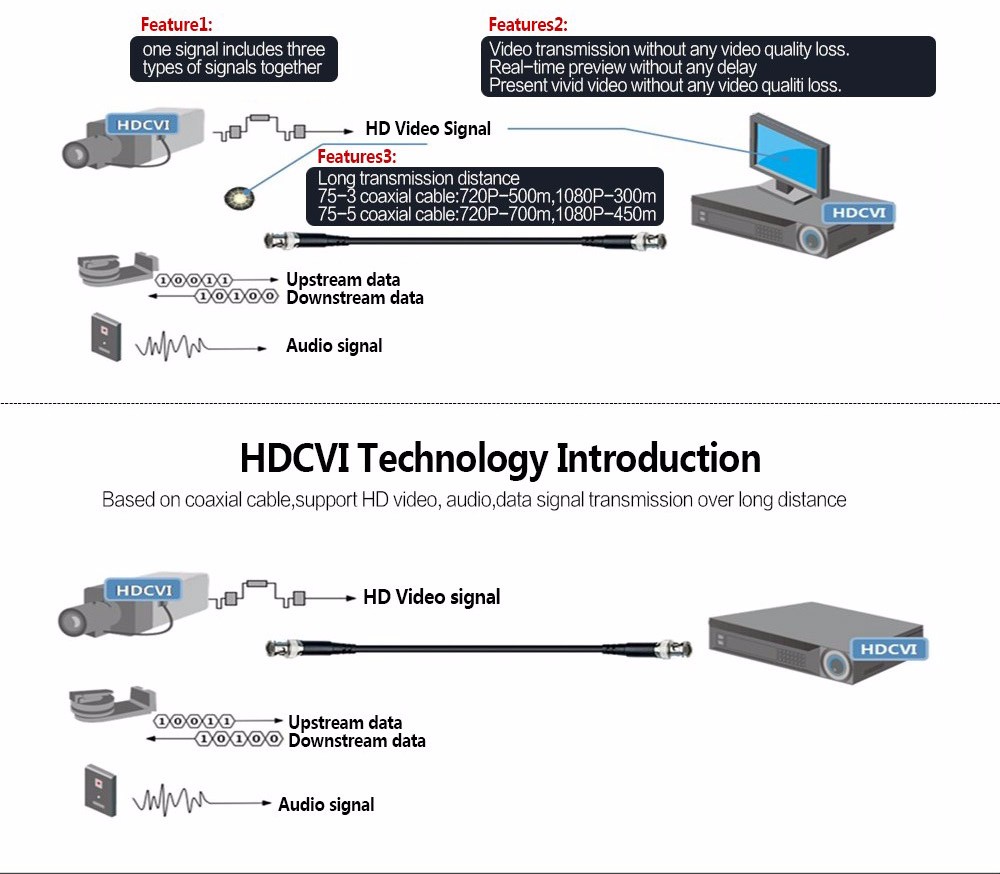 Feature1:
one signal includes three types of signals together

Features2:
Video transmission without any video quality loss.
Real-time preview without any delay
Present vivid video without any video qualiti loss.

HDCVI

HD Video Signal

Features3:
Long transmission distance
75-3 coaxial cable:720P-500m,1080P-300m
75-5 coaxial cable:720P-700m,1080P-450m

HDCVI

10011 Upstream data
10100 Downstream data

Audio signal

HDCVI Technology Introduction
Based on coaxial cable,support HD video, audio,data signal transmission over long distance

HDCVI

HD Video signal

HDCVI

10011 Upstream data
10100 Downstream data

Audio signal