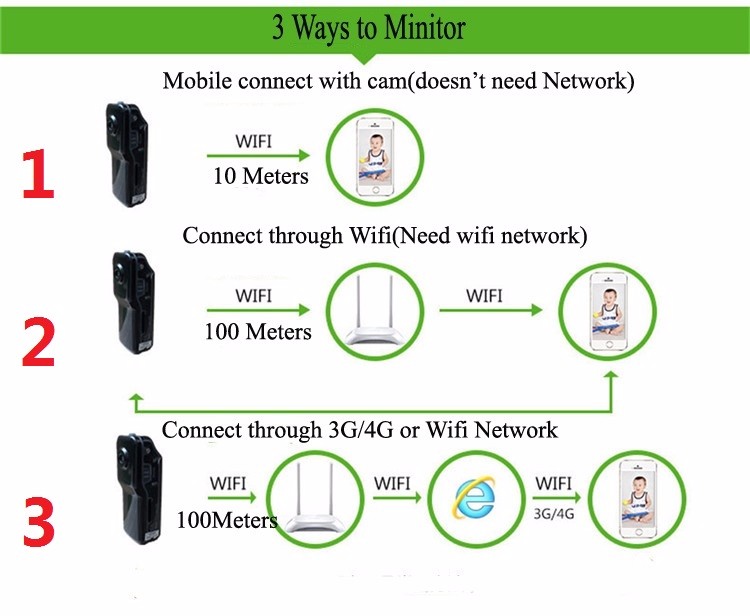 3 Ways to Minitor

Mobile connect with cam(doesn't need Network)

1

WIFI

10 Meters

Connect through Wifi(Need wifi network)

2

WIFI

100 Meters

WIFI

Connect through 3G/4G or Wifi Network

3

WIFI

100Meters

WIFI

WIFI

3G/4G