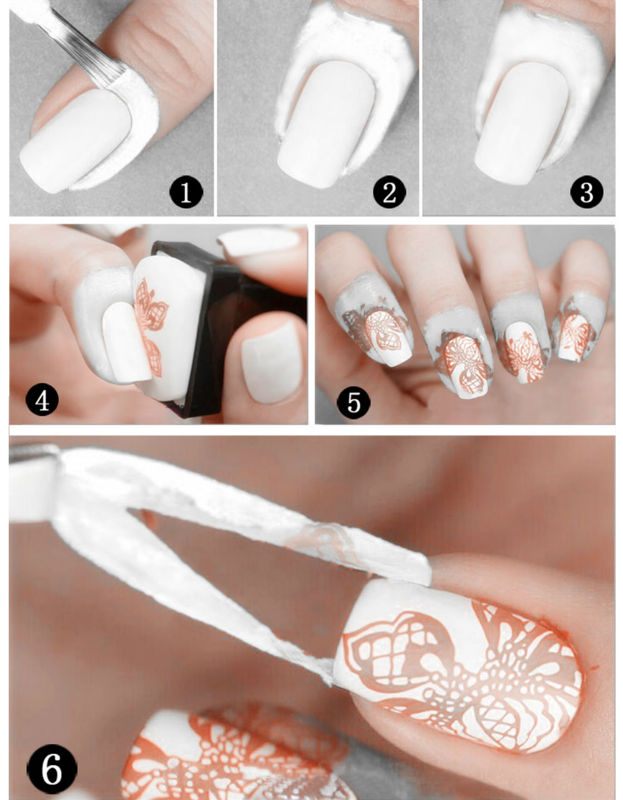 1
2
3
4
5
6