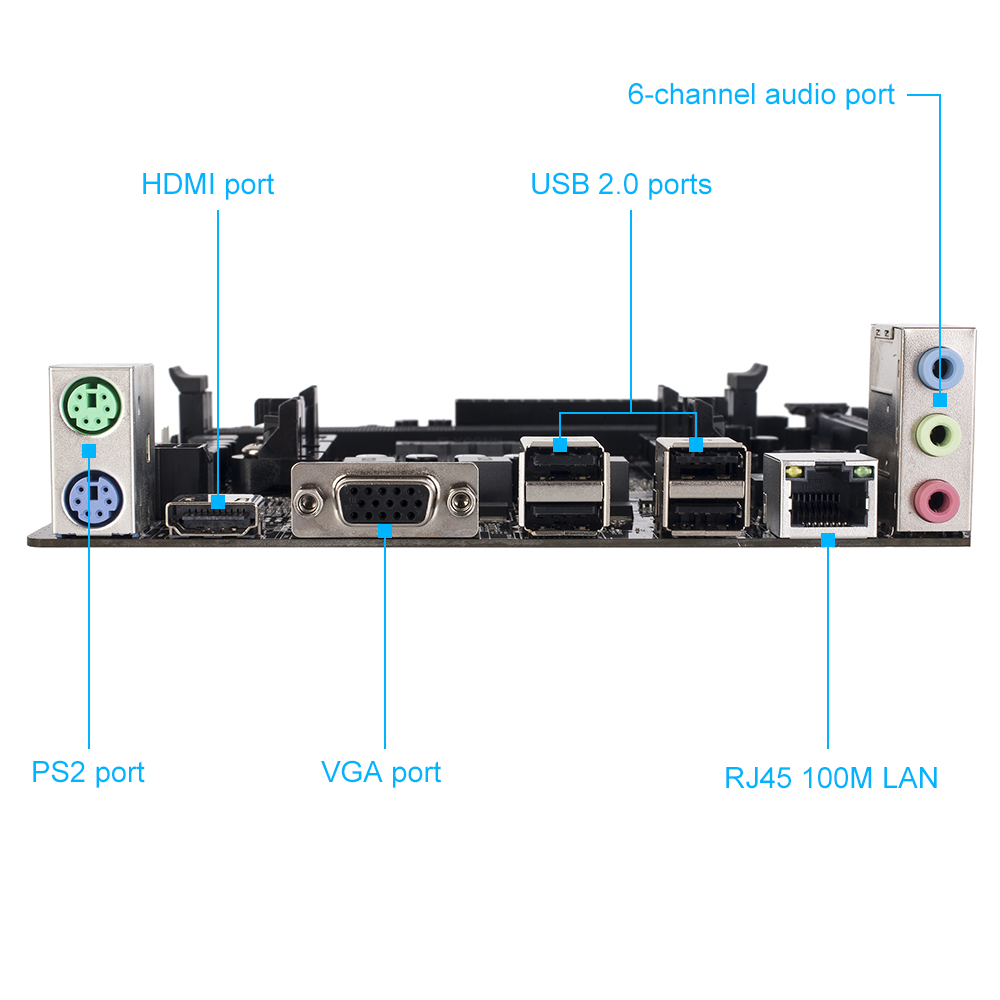 6-channel audio port

HDMI port

USB 2.0 ports

PS2 port

VGA port

RJ45 100M LAN