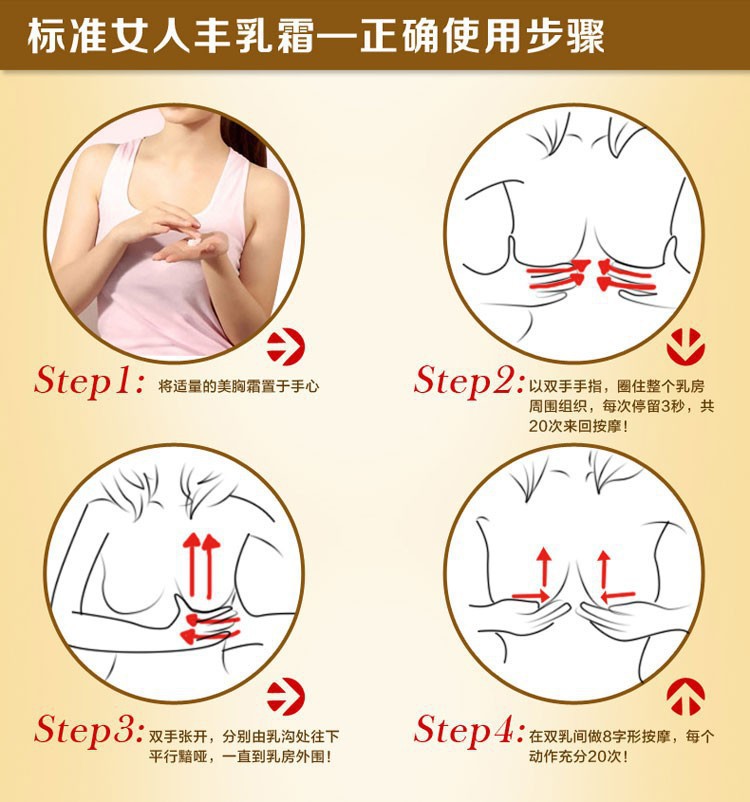 标准女人丰乳霜—正确使用步骤

Step1: 将适量的美胸霜置于手心

Step2: 以双手手指，圈住整个乳房周围组织，每次停留3秒，共20次来回按摩！

Step3: 双手张开，分别由乳沟处往下平行黯哑，一直到乳房外围！

Step4: 在双乳间做8字形按摩，每个动作充分20次！