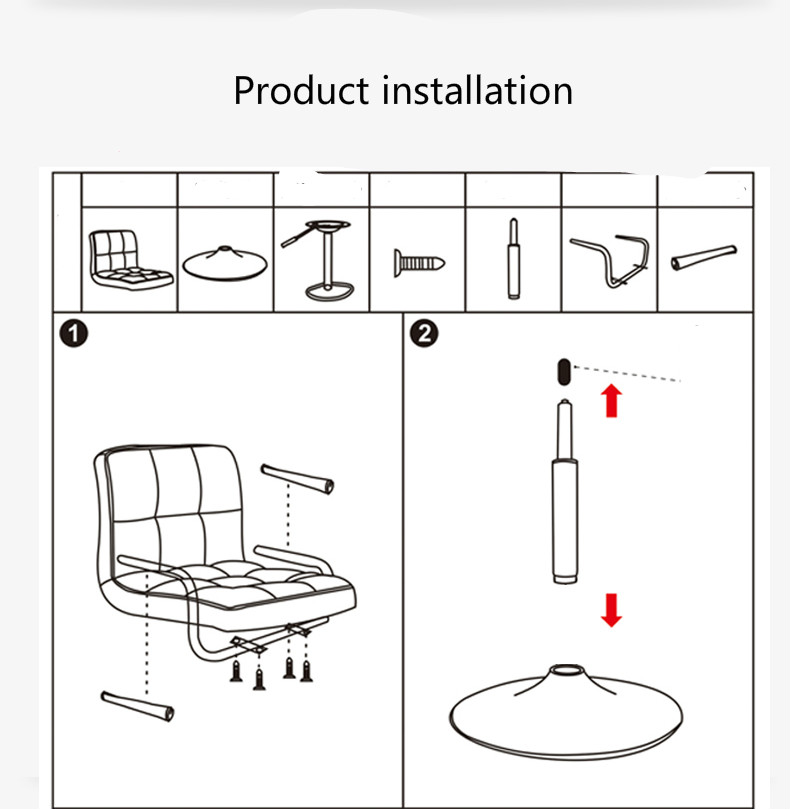 Product installation

1

2