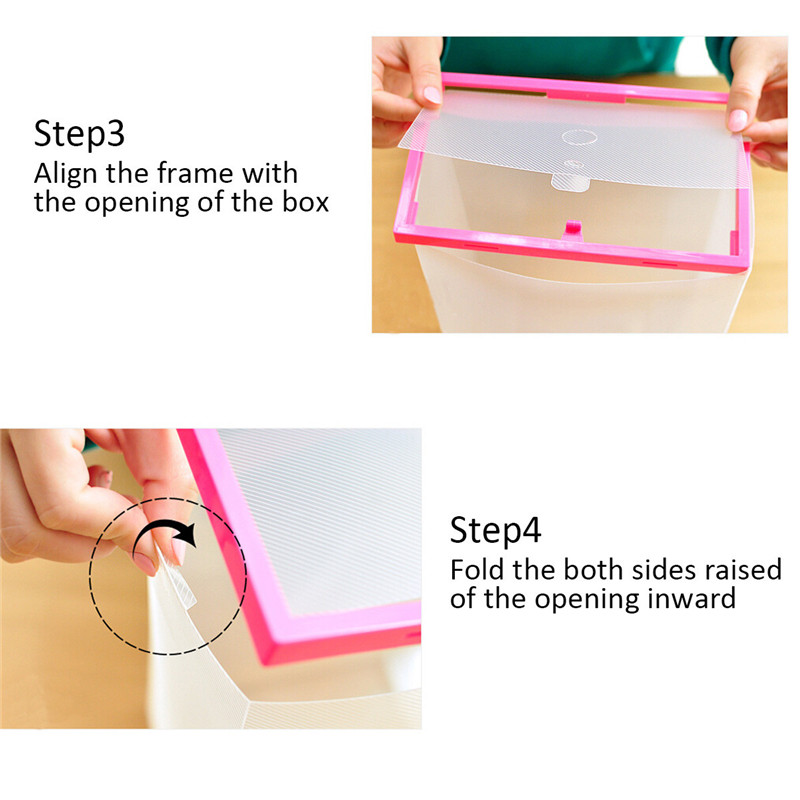 Step3
Align the frame with the opening of the box

Step4
Fold the both sides raised of the opening inward