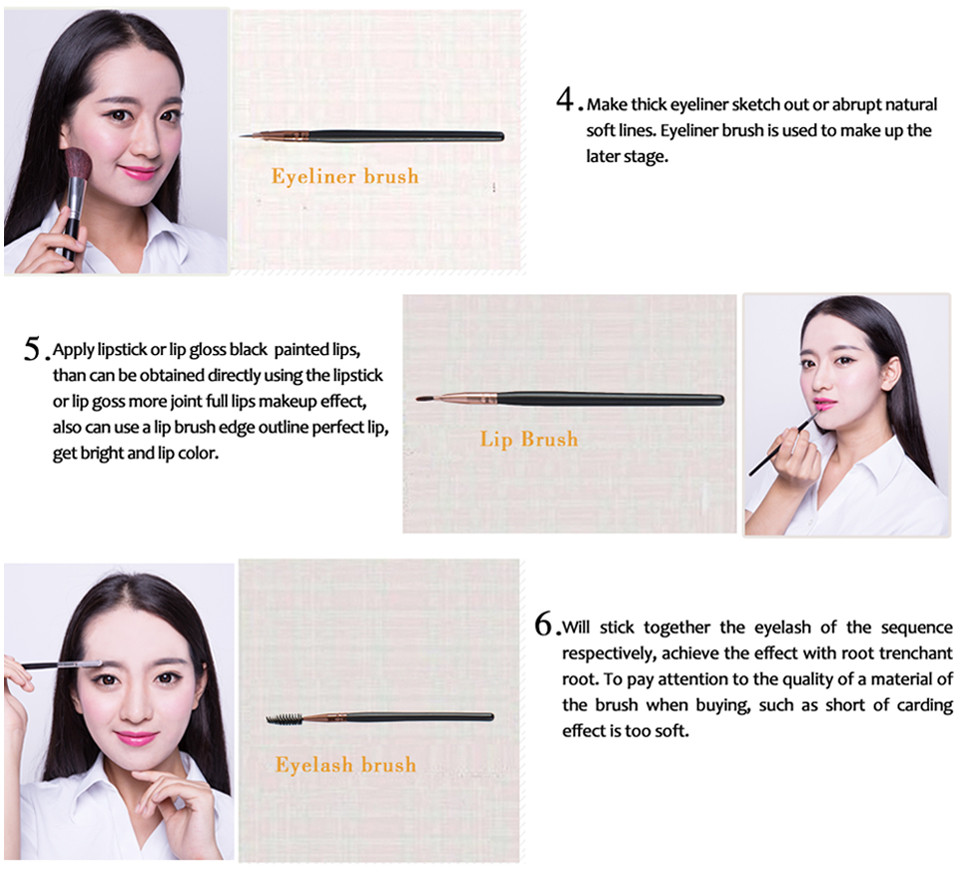 Eyeliner brush

4. Make thick eyeliner sketch out or abrupt natural soft lines. Eyeliner brush is used to make up the later stage.

5. Apply lipstick or lip gloss black painted lips, than can be obtained directly using the lipstick or lip goss more joint full lips makeup effect, also can use a lip brush edge outline perfect lip, get bright and lip color.

Lip Brush

Eyelash brush

6. Will stick together the eyelash of the sequence respectively, achieve the effect with root trenchant root. To pay attention to the quality of a material of the brush when buying, such as short of carding effect is too soft.